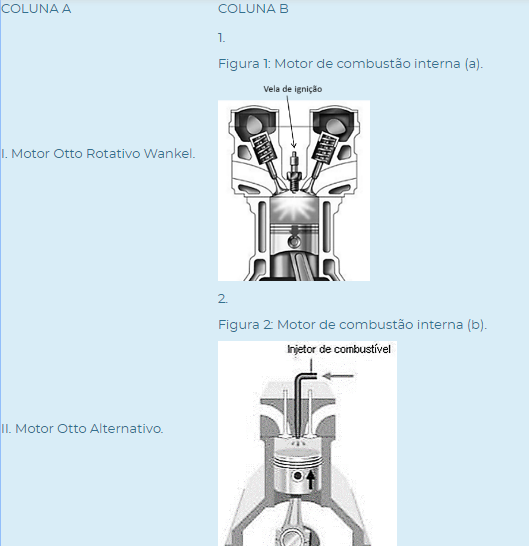 | COLUNA A | COLUNA B |
|---|---|
| I. Motor Otto Rotativo Wankel. | 1. Figura 1: Motor de combustão interna (a). Vela de ignição |
| II. Motor Otto Alternativo. | 2. Figura 2: Motor de combustão interna (b). Injetor de combustível |