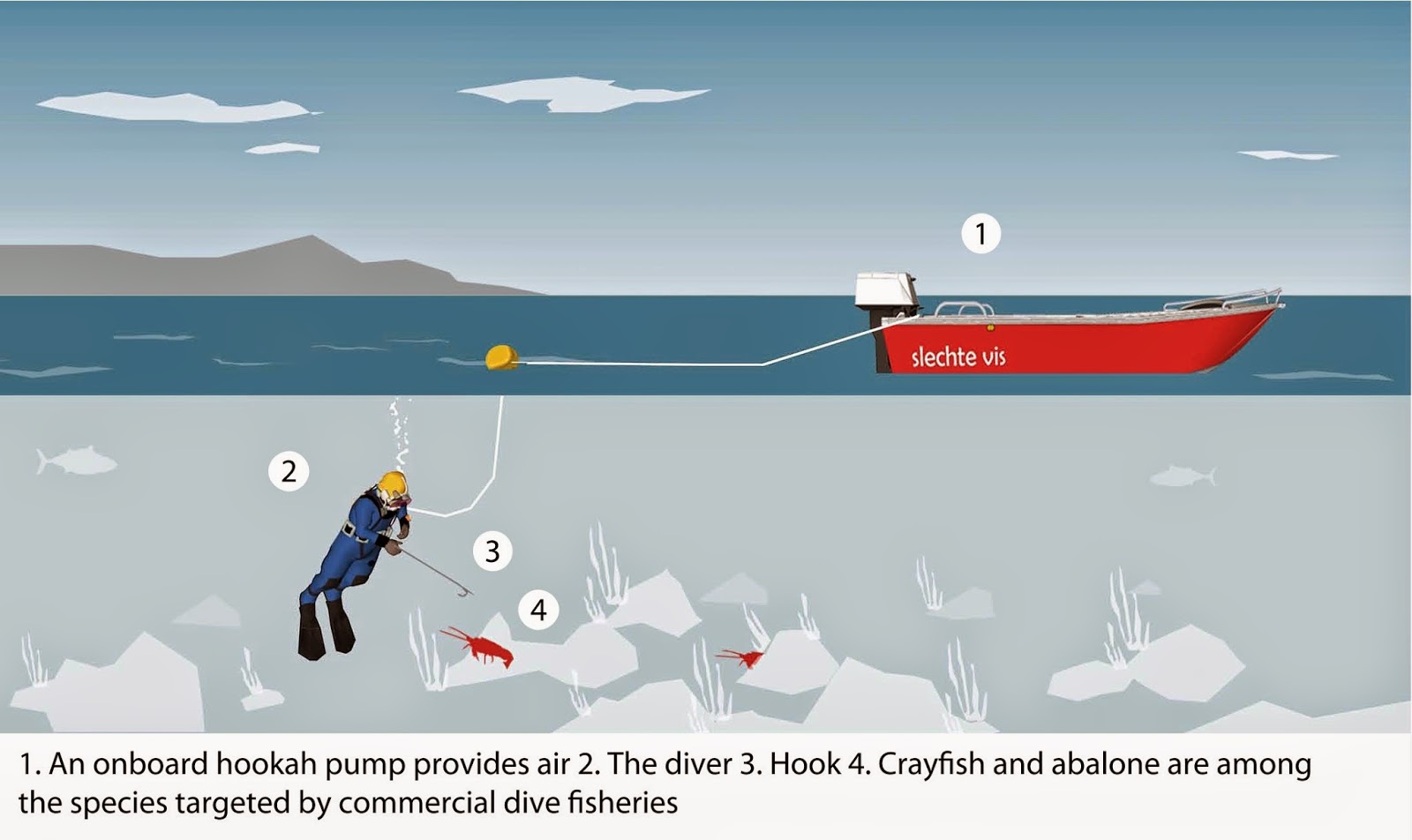 1

slechte vis

2

3

4

1. An onboard hookah pump provides air 2. The diver 3. Hook 4. Crayfish and abalone are among the species targeted by commercial dive fisheries