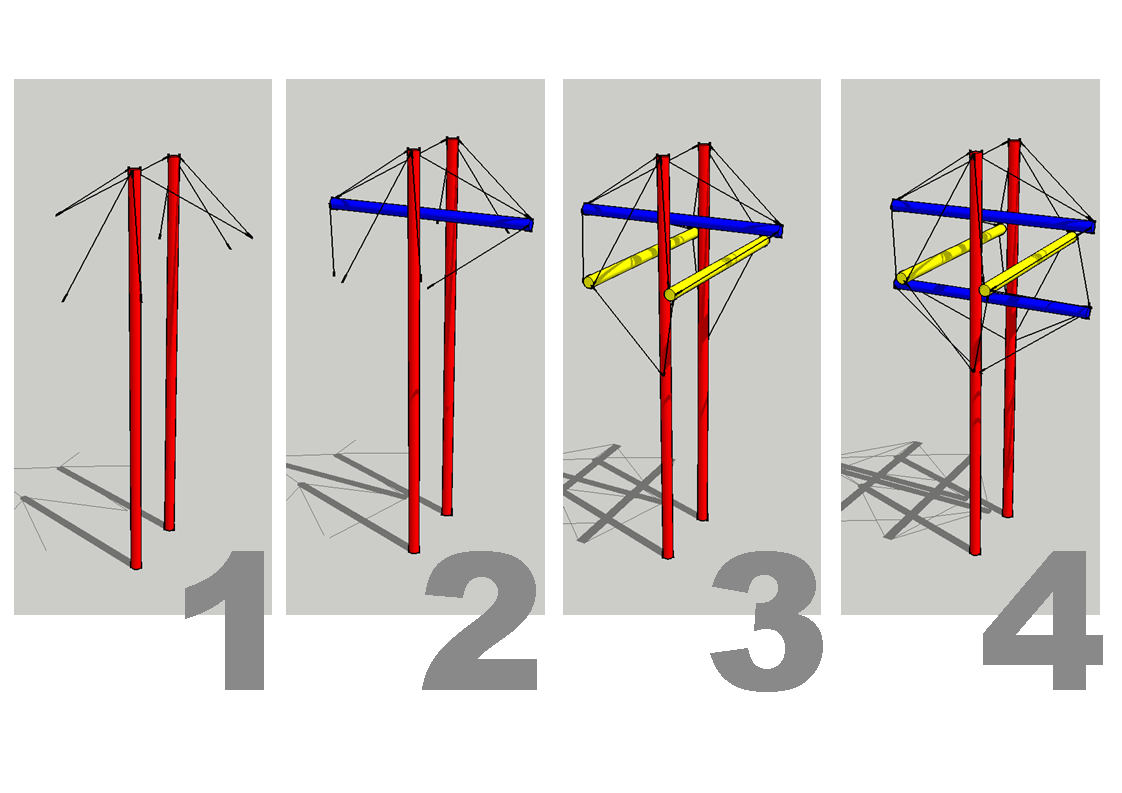 1
2
3
4