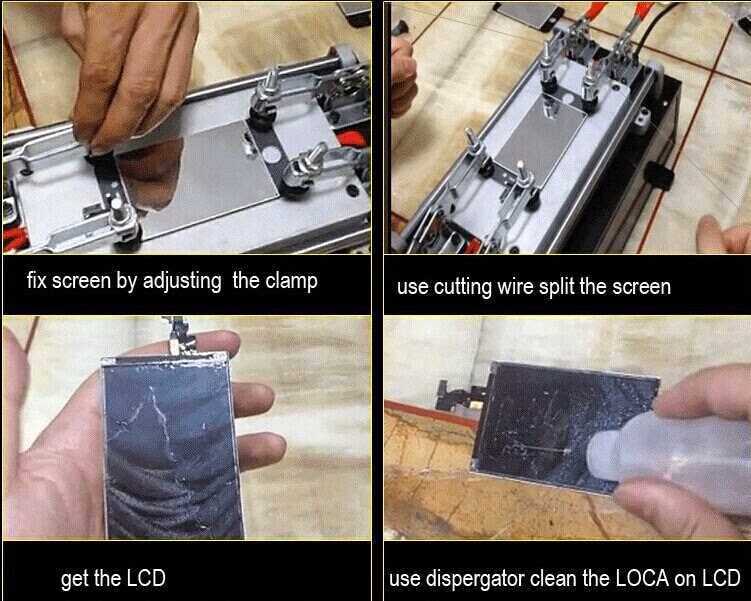 fix screen by adjusting the clamp

use cutting wire split the screen

get the LCD

use dispergator clean the LOCA on LCD