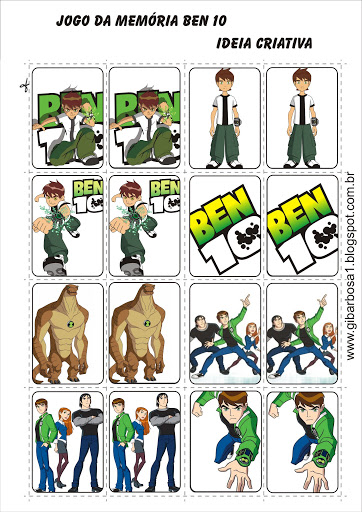 JOGO DA MEMÓRIA BEN 10

IDEIA CRIATIVA

BEN 10

BEN 10

BEN 10

BEN 10

BEN 10

BEN 10

www.gibarbosa1.blogspot.com.br