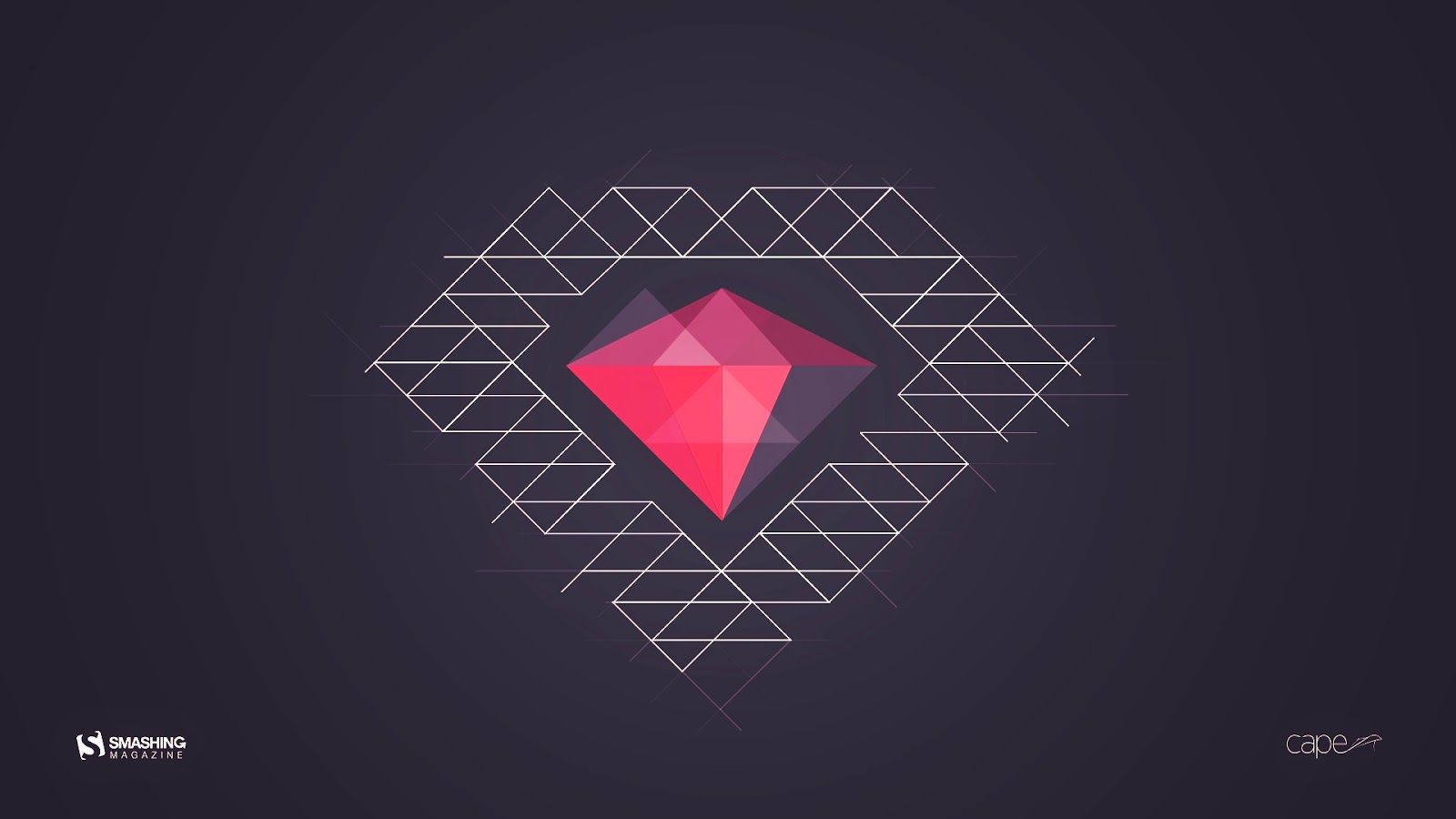 SMASHING
MAGAZINE

cape