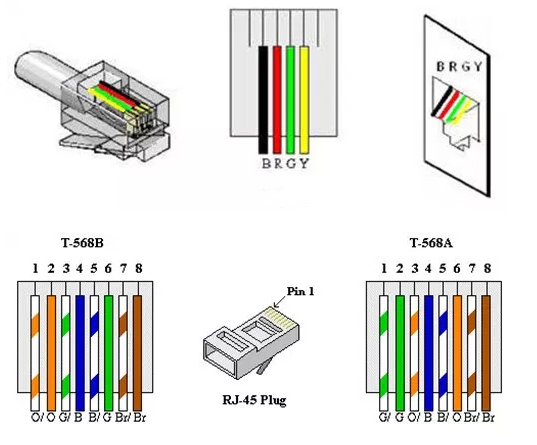 B R G Y

B R G Y

T-568B

1 2 3 4 5 6 7 8

O/ O G/ B B/ G Br/ Br

Pin 1

RJ-45 Plug

T-568A

1 2 3 4 5 6 7 8

G/ G O/ B B/ O Br/ Br