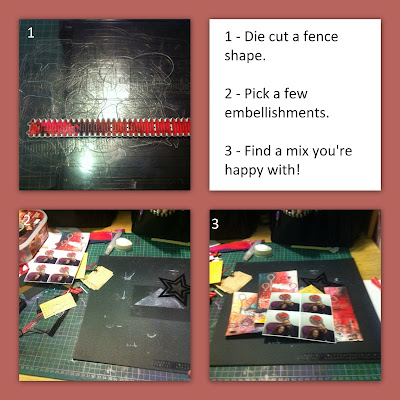 1

1 - Die cut a fence shape.

2 - Pick a few embellishments.

3 - Find a mix you're happy with!

2

3