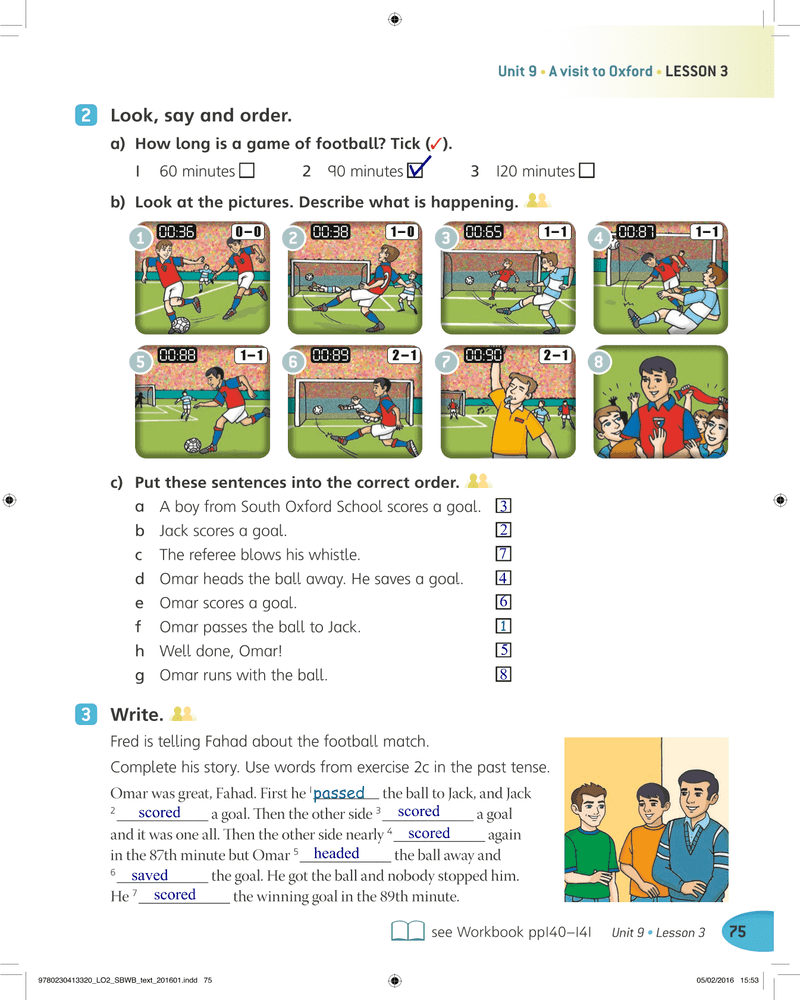 Unit 9 • A visit to Oxford • LESSON 3

2 Look, say and order.

a) How long is a game of football? Tick (✓).

1 60 minutes ☐ 2 90 minutes ☑ 3 120 minutes ☐

b) Look at the pictures. Describe what is happening.

1 00:36 0–0
2 00:38 1–0
3 00:65 1–1
4 00:87 1–1
5 00:88 1–1
6 00:89 2–1
7 00:90 2–1
8

c) Put these sentences into the correct order.

a A boy from South Oxford School scores a goal. 3
b Jack scores a goal. 2
c The referee blows his whistle. 7
d Omar heads the ball away. He saves a goal. 4
e Omar scores a goal. 6
f Omar passes the ball to Jack. 1
h Well done, Omar! 5
g Omar runs with the ball. 8

3 Write.

Fred is telling Fahad about the football match.

Complete his story. Use words from exercise 2c in the past tense.

Omar was great, Fahad. First he $^1$ passed the ball to Jack, and Jack $^2$ scored a goal. Then the other side $^3$ scored a goal and it was one all. Then the other side nearly $^4$ scored again in the 87th minute but Omar $^5$ headed the ball away and $^6$ saved the goal. He got the ball and nobody stopped him. He $^7$ scored the winning goal in the 89th minute.

see Workbook pp140–141 Unit 9 • Lesson 3 75

9780230413320_LO2_SBWB_text_201601.indd 75 05/02/2016 15:53