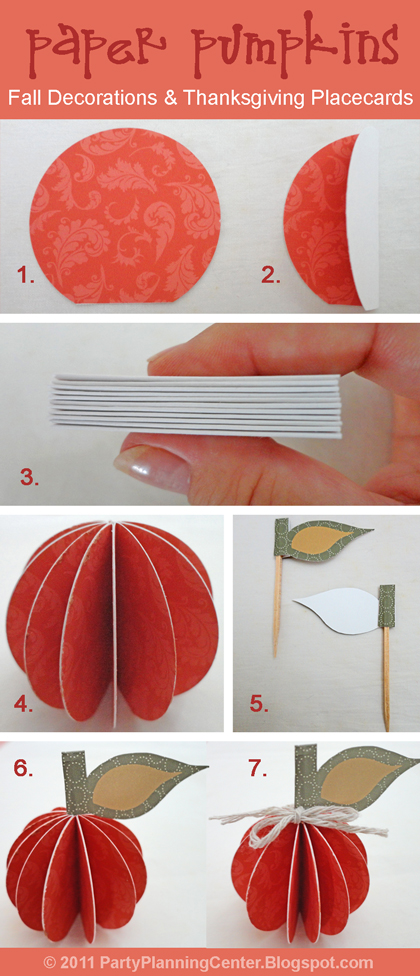 paper pumpkins
Fall Decorations & Thanksgiving Placecards

1.
2.
3.
4.
5.
6.
7.

© 2011 PartyPlanningCenter.Blogspot.com