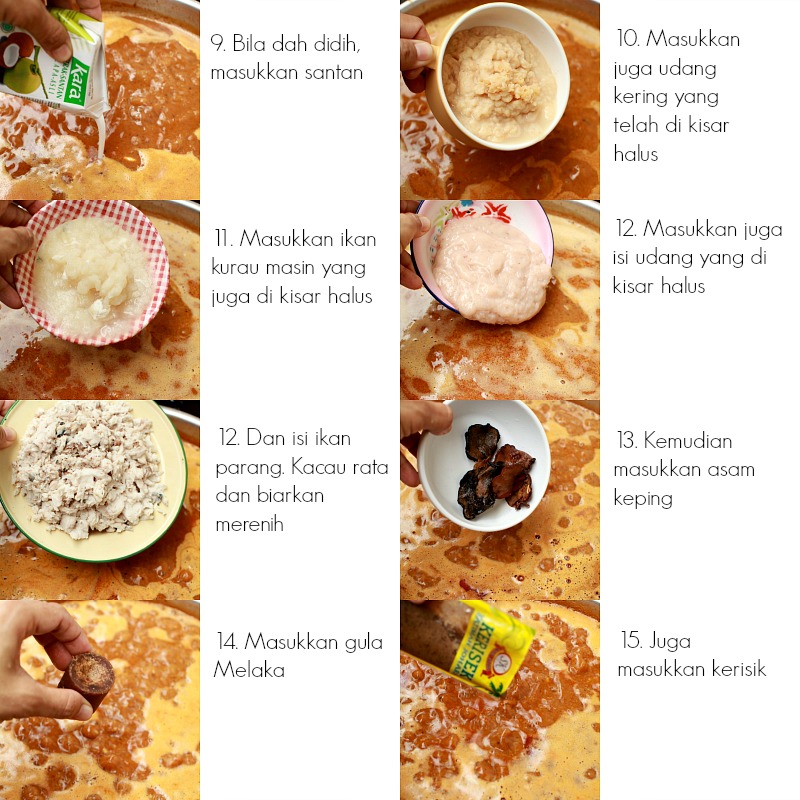 kara

9. Bila dah didih, masukkan santan

10. Masukkan juga udang kering yang telah di kisar halus

11. Masukkan ikan kurau masin yang juga di kisar halus

12. Masukkan juga isi udang yang di kisar halus

12. Dan isi ikan parang. Kacau rata dan biarkan merenih

13. Kemudian masukkan asam keping

14. Masukkan gula Melaka

KERISEK

15. Juga masukkan kerisik