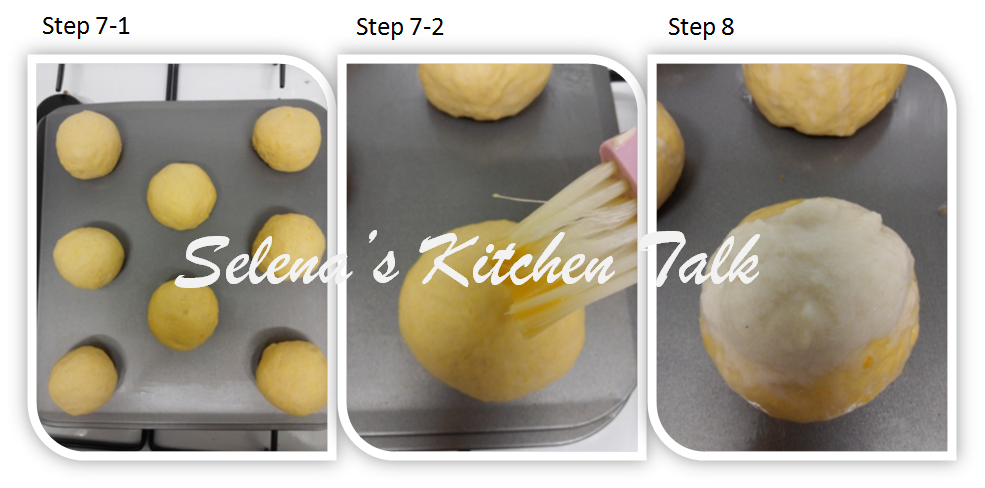 Step 7-1

Step 7-2

Step 8

Selena's Kitchen Talk