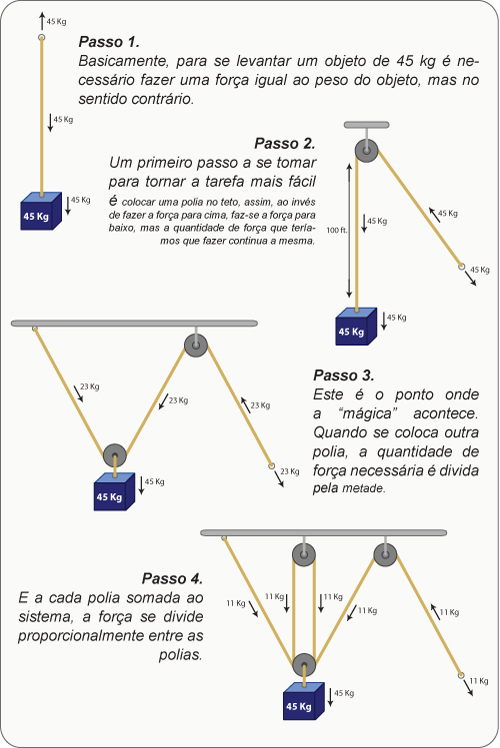 45 Kg

Passo 1.
Basicamente, para se levantar um objeto de 45 kg é necessário fazer uma força igual ao peso do objeto, mas no sentido contrário.

45 Kg

45 Kg
45 Kg

Passo 2.
Um primeiro passo a se tomar para tornar a tarefa mais fácil é colocar uma polia no teto, assim, ao invés de fazer a força para cima, faz-se a força para baixo, mas a quantidade de força que teríamos que fazer continua a mesma.

100 ft.
45 Kg
45 Kg
45 Kg
45 Kg
45 Kg

23 Kg
23 Kg
23 Kg
23 Kg
45 Kg
45 Kg

Passo 3.
Este é o ponto onde a "mágica" acontece. Quando se coloca outra polia, a quantidade de força necessária é divida pela metade.

Passo 4.
E a cada polia somada ao sistema, a força se divide proporcionalmente entre as polias.

11 Kg
11 Kg
11 Kg
11 Kg
11 Kg
11 Kg
45 Kg
45 Kg