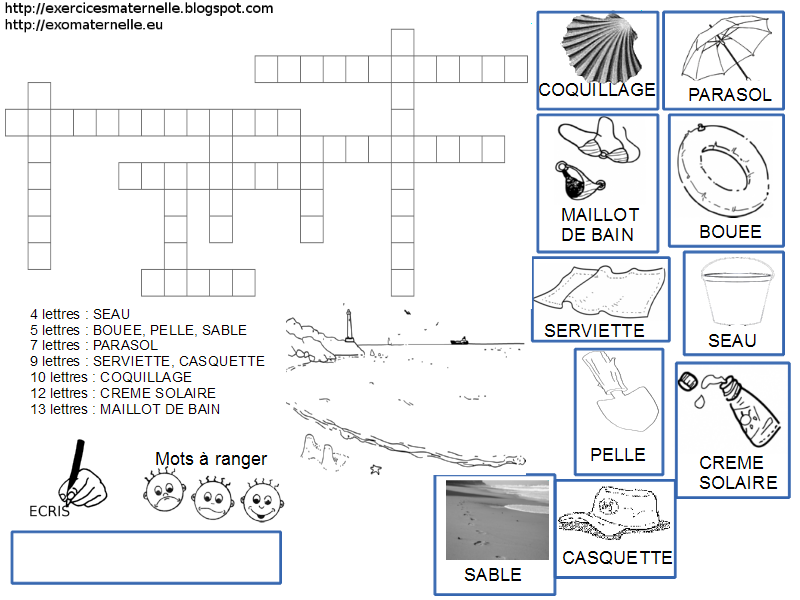 http://exercicesmaternelle.blogspot.com
http://exomaternelle.eu

4 lettres : SEAU
5 lettres : BOUEE, PELLE, SABLE
7 lettres : PARASOL
9 lettres : SERVIETTE, CASQUETTE
10 lettres : COQUILLAGE
12 lettres : CREME SOLAIRE
13 lettres : MAILLOT DE BAIN

ECRIS

Mots à ranger

COQUILLAGE

PARASOL

MAILLOT DE BAIN

BOUEE

SERVIETTE

SEAU

PELLE

CREME SOLAIRE

SABLE

CASQUETTE