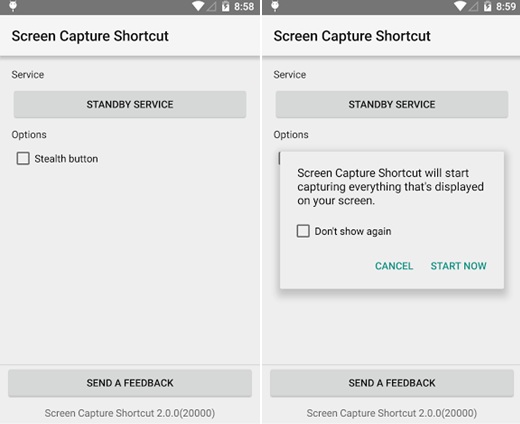 8:58

Screen Capture Shortcut

Service

STANDBY SERVICE

Options

Stealth button

SEND A FEEDBACK

Screen Capture Shortcut 2.0.0(20000)

8:59

Screen Capture Shortcut

Service

STANDBY SERVICE

Options

Screen Capture Shortcut will start capturing everything that's displayed on your screen.

Don't show again

CANCEL START NOW

SEND A FEEDBACK

Screen Capture Shortcut 2.0.0(20000)