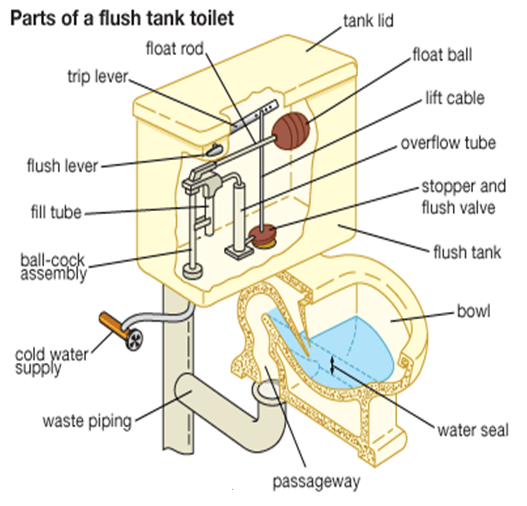 Parts of a flush tank toilet

tank lid

float rod

float ball

trip lever

lift cable

overflow tube

flush lever

stopper and flush valve

fill tube

flush tank

ball-cock assembly

bowl

cold water supply

waste piping

water seal

passageway