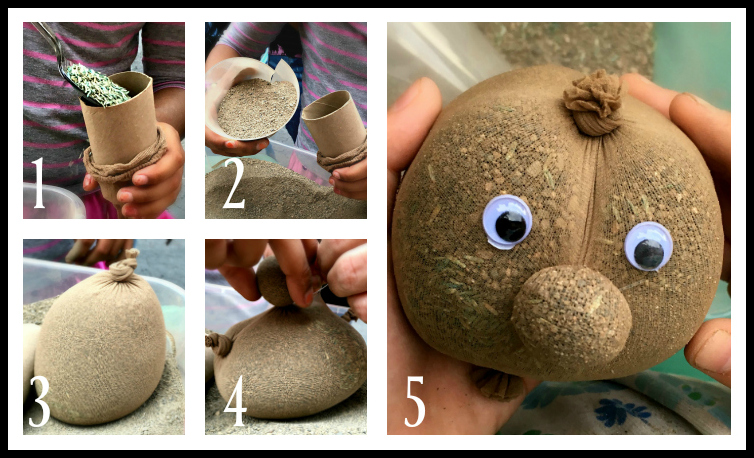 1
2
3
4
5