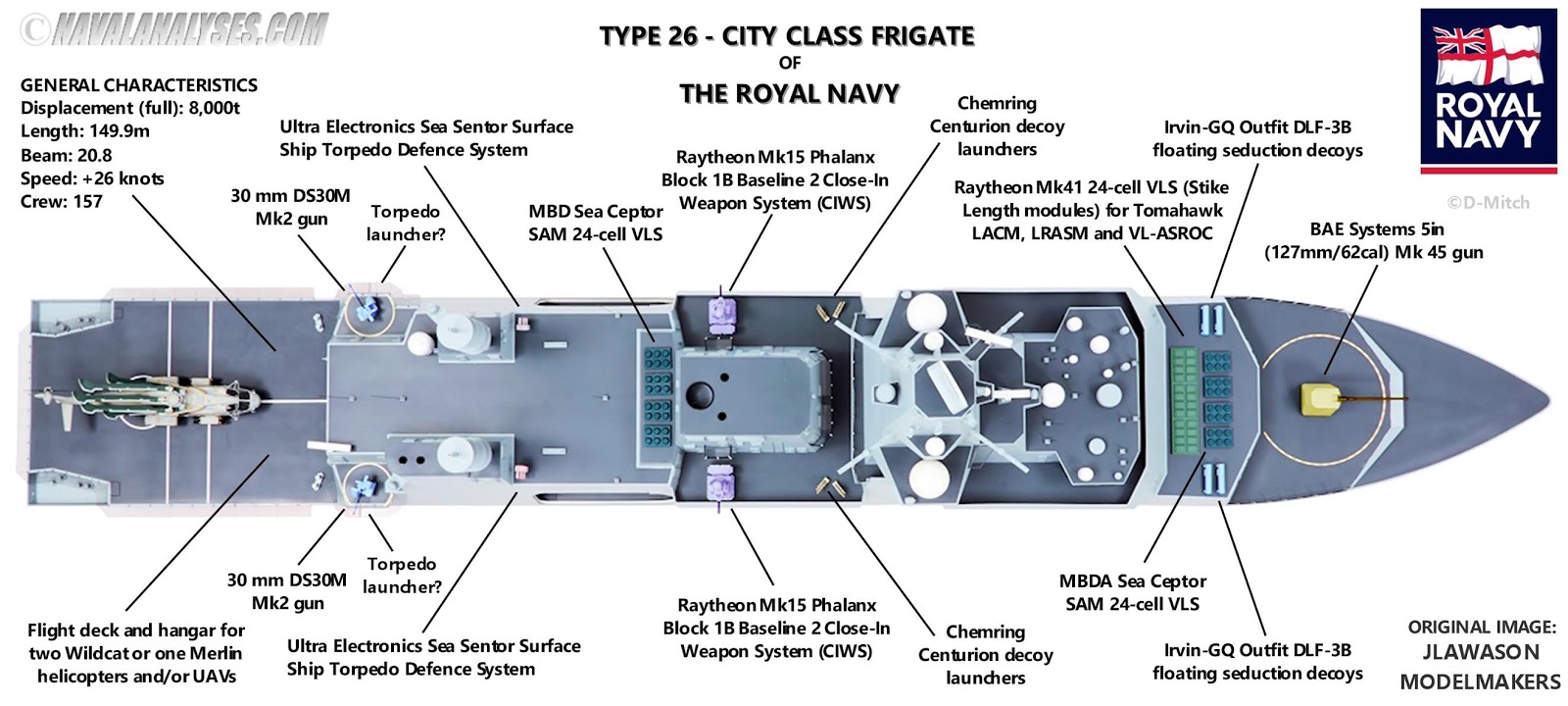 ©NAVALANALYSES.COM

TYPE 26 - CITY CLASS FRIGATE
OF
THE ROYAL NAVY

ROYAL NAVY

©D-Mitch

GENERAL CHARACTERISTICS
Displacement (full): 8,000t
Length: 149.9m
Beam: 20.8
Speed: +26 knots
Crew: 157

Ultra Electronics Sea Sentor Surface Ship Torpedo Defence System

30 mm DS30M Mk2 gun

Torpedo launcher?

MBD Sea Ceptor SAM 24-cell VLS

Raytheon Mk15 Phalanx Block 1B Baseline 2 Close-In Weapon System (CIWS)

Chemring Centurion decoy launchers

Irvin-GQ Outfit DLF-3B floating seduction decoys

Raytheon Mk41 24-cell VLS (Stike Length modules) for Tomahawk LACM, LRASM and VL-ASROC

BAE Systems 5in (127mm/62cal) Mk 45 gun

Flight deck and hangar for two Wildcat or one Merlin helicopters and/or UAVs

30 mm DS30M Mk2 gun

Torpedo launcher?

Ultra Electronics Sea Sentor Surface Ship Torpedo Defence System

Raytheon Mk15 Phalanx Block 1B Baseline 2 Close-In Weapon System (CIWS)

Chemring Centurion decoy launchers

MBDA Sea Ceptor SAM 24-cell VLS

Irvin-GQ Outfit DLF-3B floating seduction decoys

ORIGINAL IMAGE:
JLAWASON
MODELMAKERS