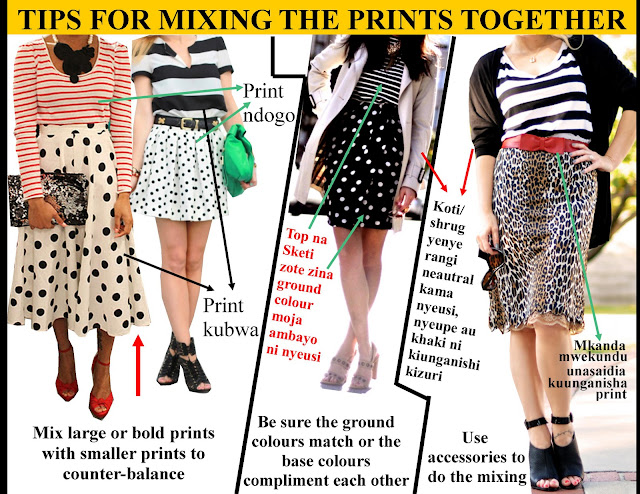 TIPS FOR MIXING THE PRINTS TOGETHER

Print ndogo

Print kubwa

Mix large or bold prints with smaller prints to counter-balance

Top na Sketi zote zina ground colour moja ambayo ni nyeusi

Be sure the ground colours match or the base colours compliment each other

Koti/ shrug yenye rangi neautral kama nyeusi, nyeupe au khaki ni kiunganishi kizuri

Mkanda mwekundu unasaidia kuunganisha print

Use accessories to do the mixing