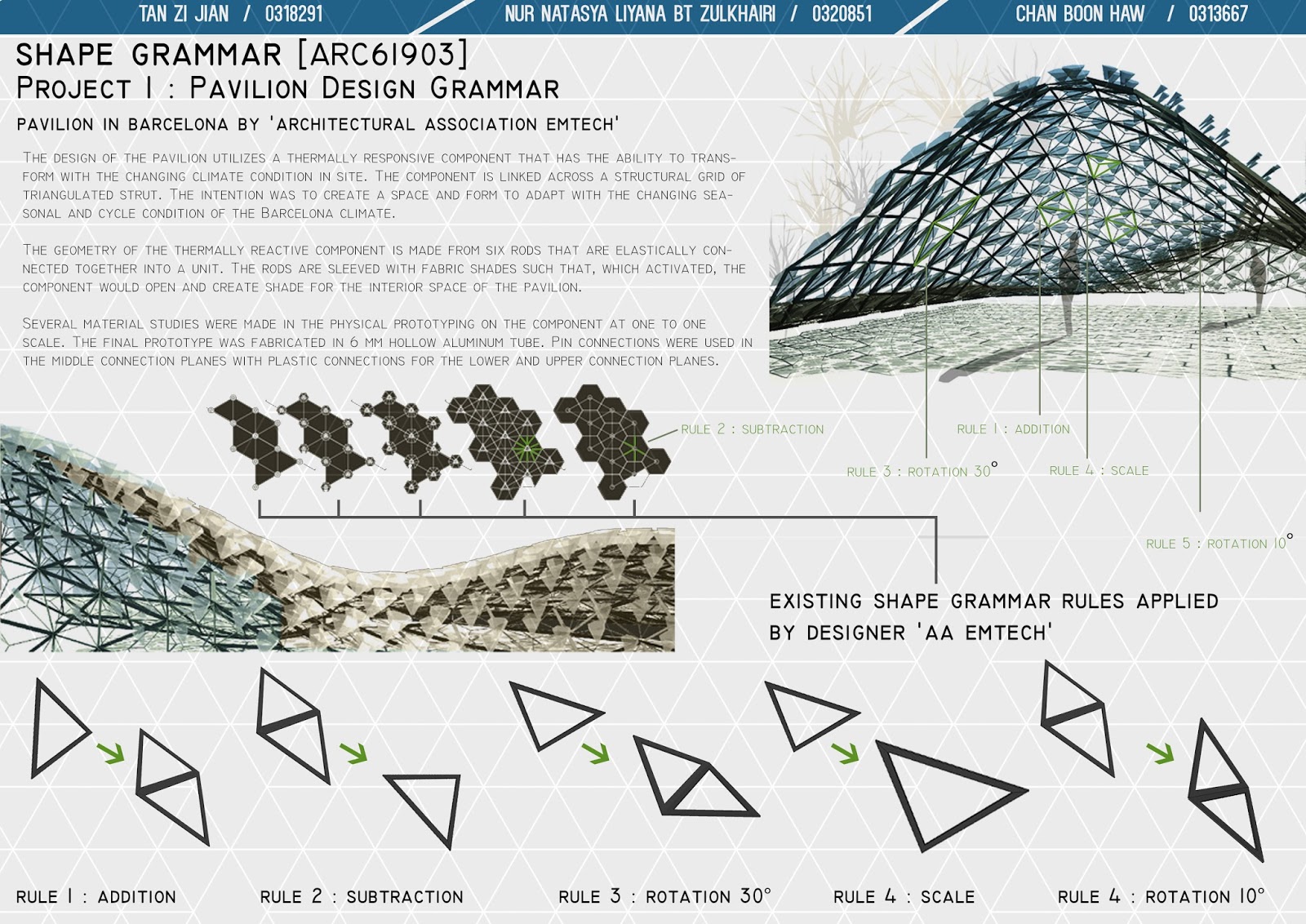 TAN ZI JIAN / 0318291 NUR NATASYA LIYANA BT ZULKHAIRI / 0320851 CHAN BOON HAW / 0313667

SHAPE GRAMMAR [ARC61903]
PROJECT 1 : PAVILION DESIGN GRAMMAR

PAVILION IN BARCELONA BY 'ARCHITECTURAL ASSOCIATION EMTECH'

THE DESIGN OF THE PAVILION UTILIZES A THERMALLY RESPONSIVE COMPONENT THAT HAS THE ABILITY TO TRANSFORM WITH THE CHANGING CLIMATE CONDITION IN SITE. THE COMPONENT IS LINKED ACROSS A STRUCTURAL GRID OF TRIANGULATED STRUT. THE INTENTION WAS TO CREATE A SPACE AND FORM TO ADAPT WITH THE CHANGING SEASONAL AND CYCLE CONDITION OF THE BARCELONA CLIMATE.

THE GEOMETRY OF THE THERMALLY REACTIVE COMPONENT IS MADE FROM SIX RODS THAT ARE ELASTICALLY CONNECTED TOGETHER INTO A UNIT. THE RODS ARE SLEEVED WITH FABRIC SHADES SUCH THAT, WHICH ACTIVATED, THE COMPONENT WOULD OPEN AND CREATE SHADE FOR THE INTERIOR SPACE OF THE PAVILION.

SEVERAL MATERIAL STUDIES WERE MADE IN THE PHYSICAL PROTOTYPING ON THE COMPONENT AT ONE TO ONE SCALE. THE FINAL PROTOTYPE WAS FABRICATED IN 6 MM HOLLOW ALUMINUM TUBE. PIN CONNECTIONS WERE USED IN THE MIDDLE CONNECTION PLANES WITH PLASTIC CONNECTIONS FOR THE LOWER AND UPPER CONNECTION PLANES.

RULE 2 : SUBTRACTION
RULE 1 : ADDITION
RULE 3 : ROTATION 30°
RULE 4 : SCALE
RULE 5 : ROTATION 10°

EXISTING SHAPE GRAMMAR RULES APPLIED BY DESIGNER 'AA EMTECH'

RULE 1 : ADDITION
RULE 2 : SUBTRACTION
RULE 3 : ROTATION 30°
RULE 4 : SCALE
RULE 4 : ROTATION 10°