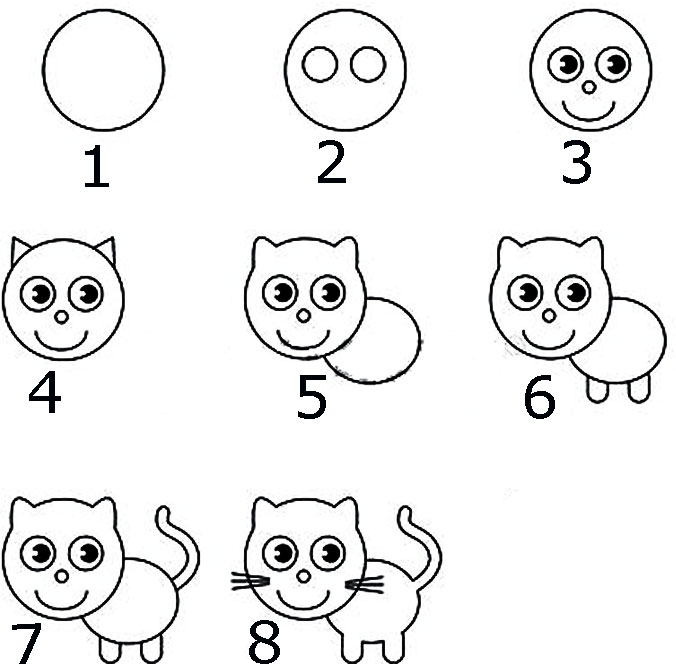 1
2
3
4
5
6
7
8