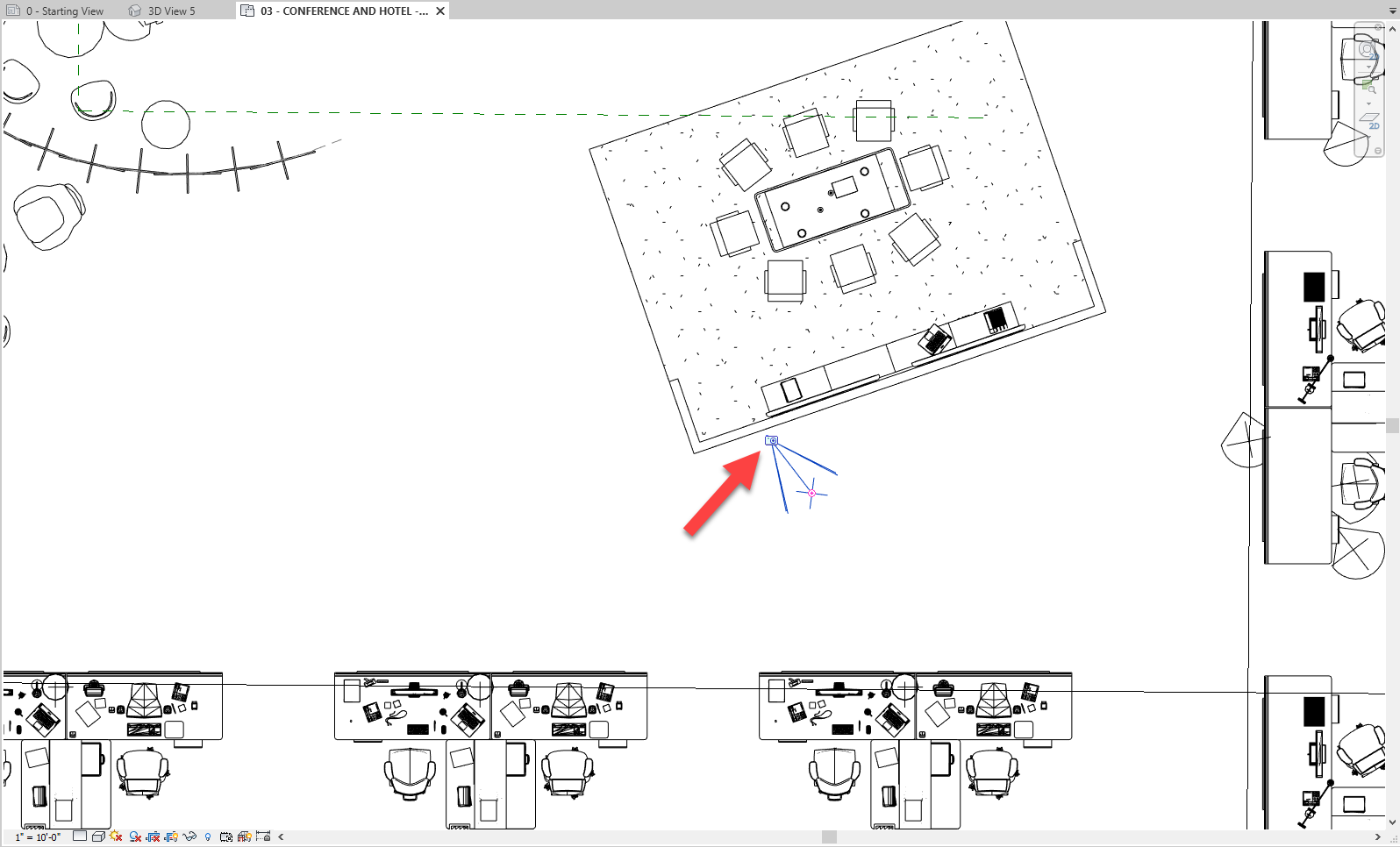 0 - Starting View
3D View 5
03 - CONFERENCE AND HOTEL -...

2D

1" = 10'-0"