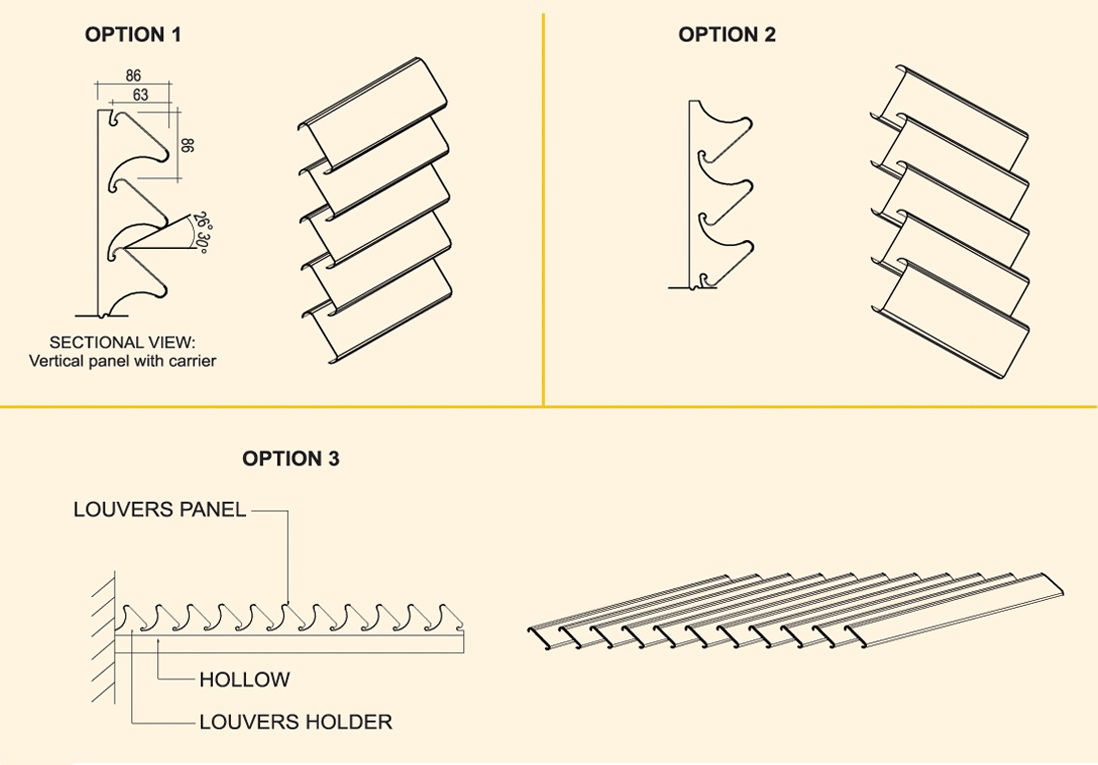 OPTION 1

86
63
86
26°
30°

SECTIONAL VIEW:
Vertical panel with carrier

OPTION 2

OPTION 3

LOUVERS PANEL

HOLLOW

LOUVERS HOLDER