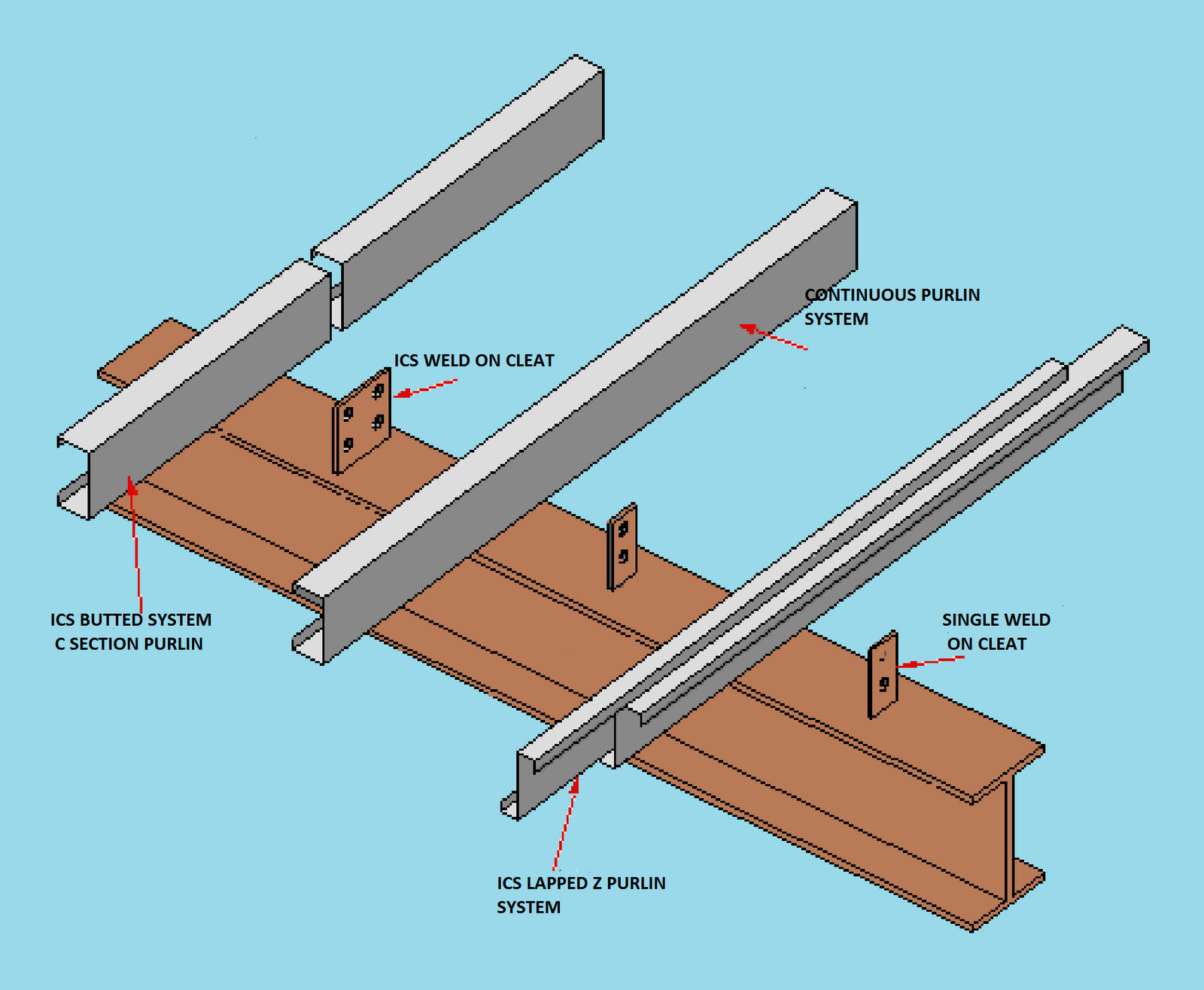 CONTINUOUS PURLIN SYSTEM

ICS WELD ON CLEAT

ICS BUTTED SYSTEM C SECTION PURLIN

SINGLE WELD ON CLEAT

ICS LAPPED Z PURLIN SYSTEM