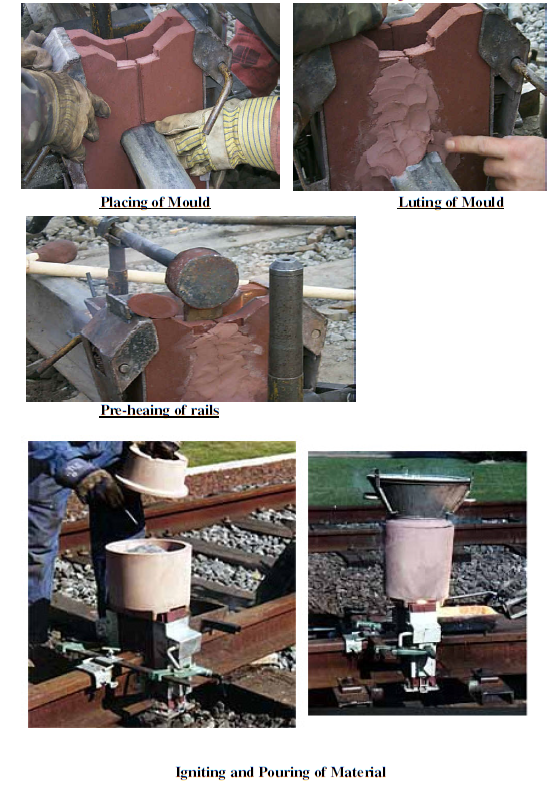 Placing of Mould

Luting of Mould

Pre-heaing of rails

Igniting and Pouring of Material