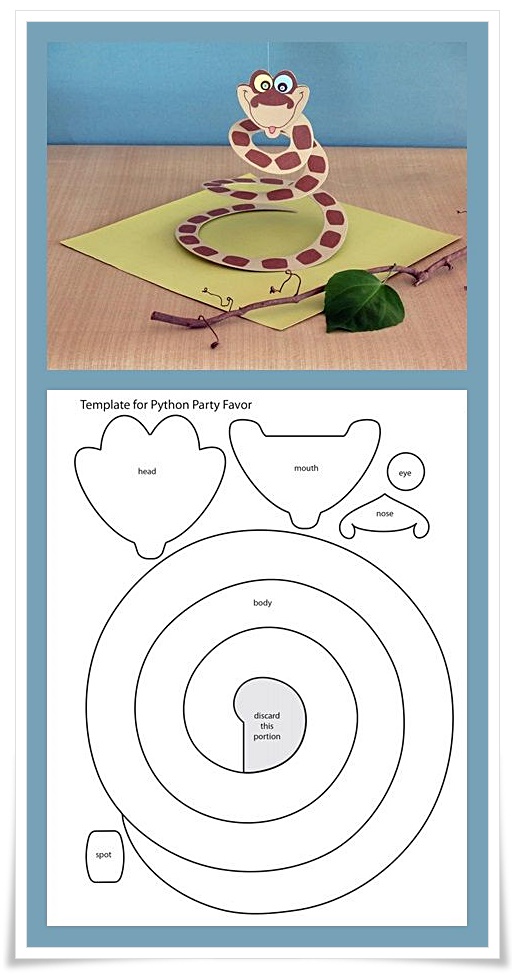 Template for Python Party Favor

head

mouth

eye

nose

body

discard this portion

spot