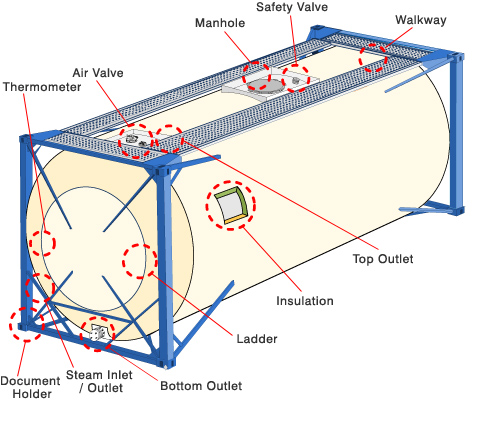 Safety Valve
Manhole
Walkway
Air Valve
Thermometer
Top Outlet
Insulation
Ladder
Document Holder
Steam Inlet / Outlet
Bottom Outlet