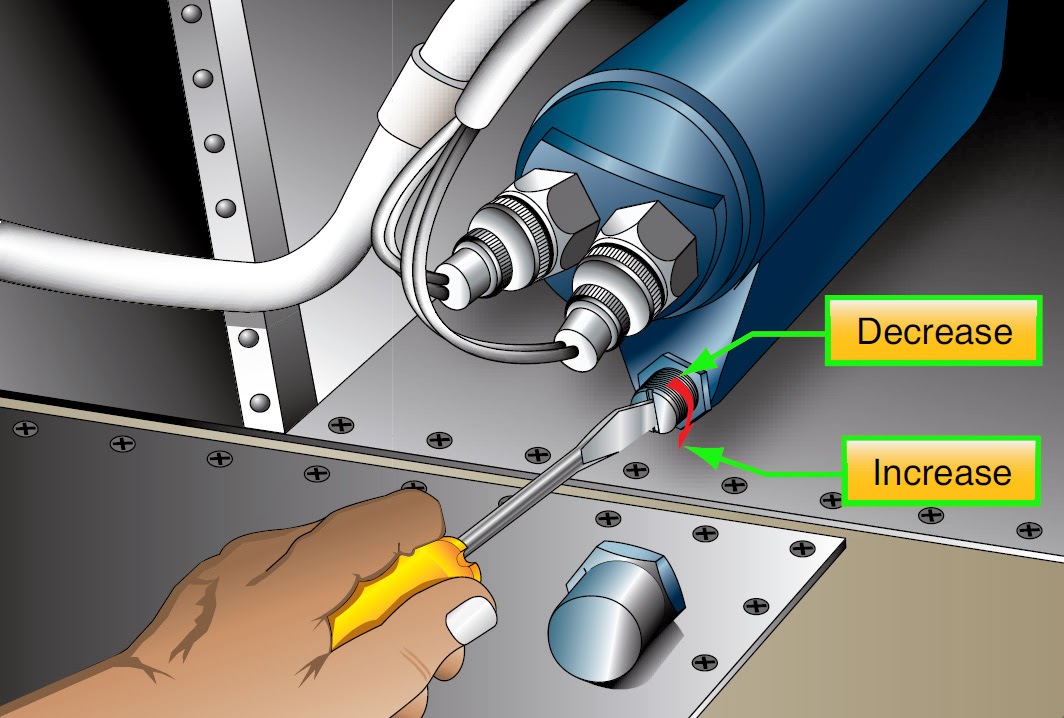 Decrease

Increase