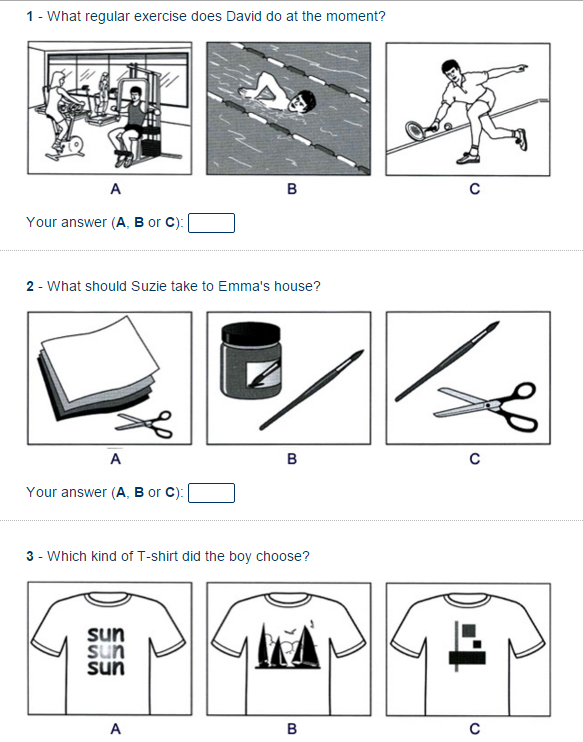 1 - What regular exercise does David do at the moment?

A

B

C

Your answer (A, B or C):

2 - What should Suzie take to Emma's house?

A

B

C

Your answer (A, B or C):

3 - Which kind of T-shirt did the boy choose?

sun
sun
sun

A

B

C