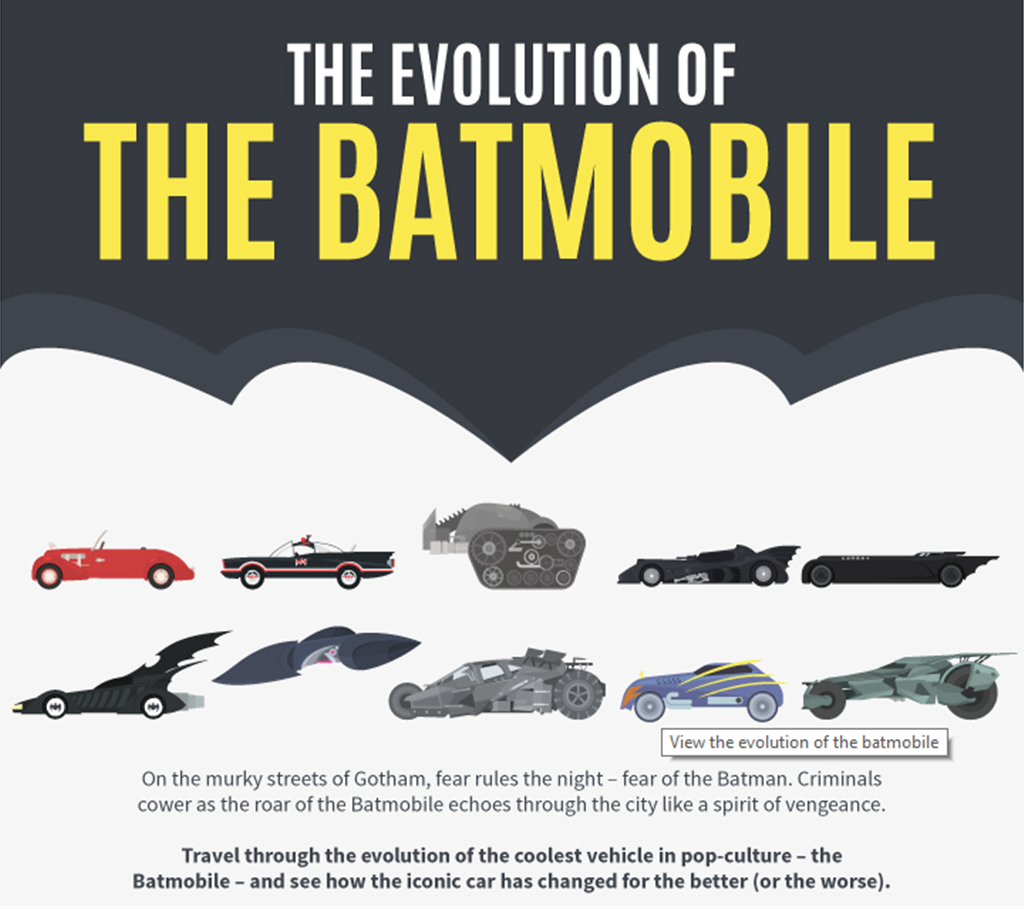 THE EVOLUTION OF
THE BATMOBILE

View the evolution of the batmobile

On the murky streets of Gotham, fear rules the night – fear of the Batman. Criminals cower as the roar of the Batmobile echoes through the city like a spirit of vengeance.

Travel through the evolution of the coolest vehicle in pop-culture – the Batmobile – and see how the iconic car has changed for the better (or the worse).