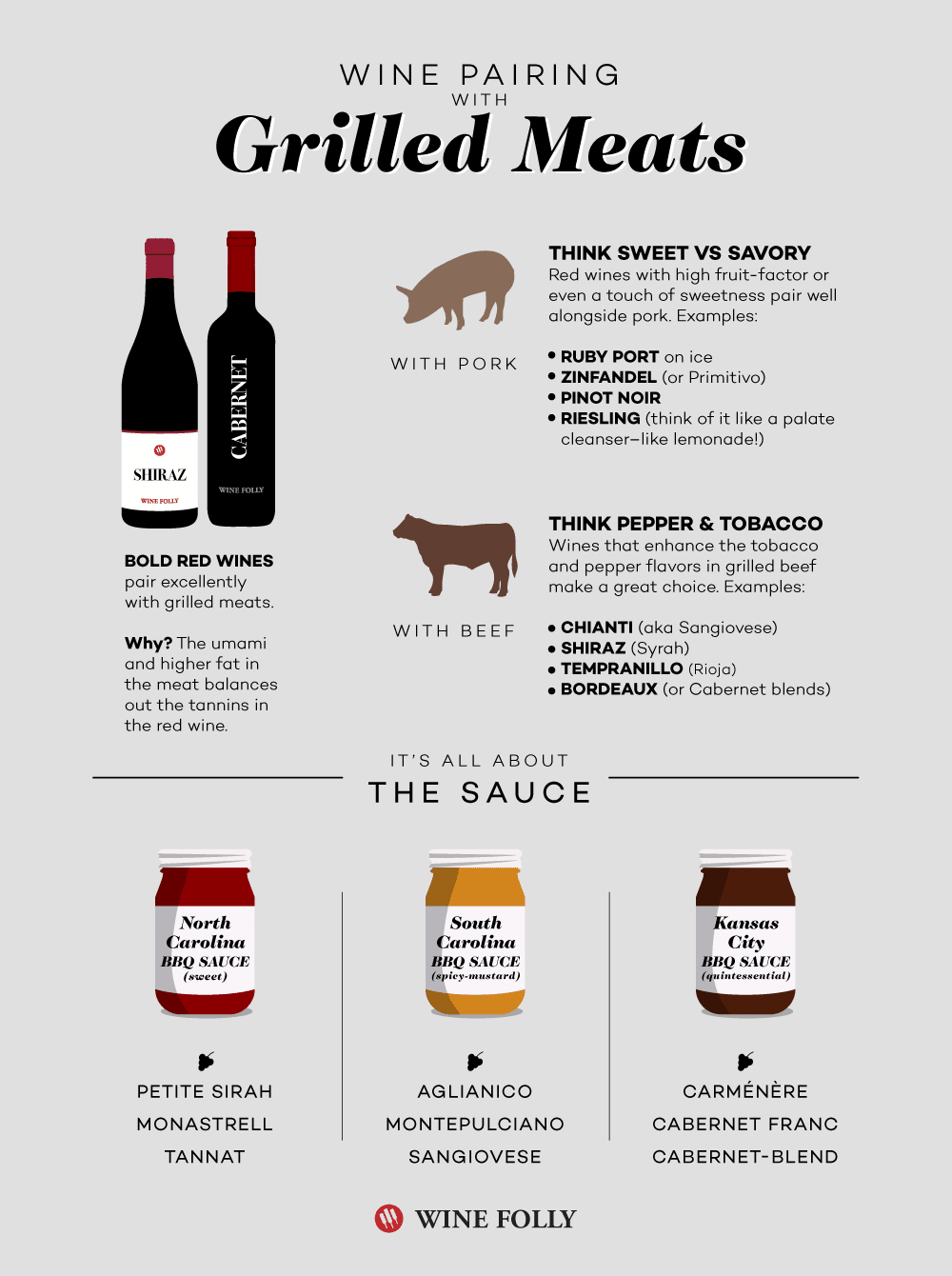 WINE PAIRING
WITH
Grilled Meats

SHIRAZ
WINE FOLLY

CABERNET
WINE FOLLY

BOLD RED WINES pair excellently with grilled meats.

Why? The umami and higher fat in the meat balances out the tannins in the red wine.

WITH PORK

THINK SWEET VS SAVORY
Red wines with high fruit-factor or even a touch of sweetness pair well alongside pork. Examples:

• RUBY PORT on ice
• ZINFANDEL (or Primitivo)
• PINOT NOIR
• RIESLING (think of it like a palate cleanser–like lemonade!)

WITH BEEF

THINK PEPPER & TOBACCO
Wines that enhance the tobacco and pepper flavors in grilled beef make a great choice. Examples:

• CHIANTI (aka Sangiovese)
• SHIRAZ (Syrah)
• TEMPRANILLO (Rioja)
• BORDEAUX (or Cabernet blends)

IT'S ALL ABOUT
THE SAUCE

North Carolina BBQ SAUCE (sweet)

PETITE SIRAH
MONASTRELL
TANNAT

South Carolina BBQ SAUCE (spicy-mustard)

AGLIANICO
MONTEPULCIANO
SANGIOVESE

Kansas City BBQ SAUCE (quintessential)

CARMÉNÈRE
CABERNET FRANC
CABERNET-BLEND

WINE FOLLY