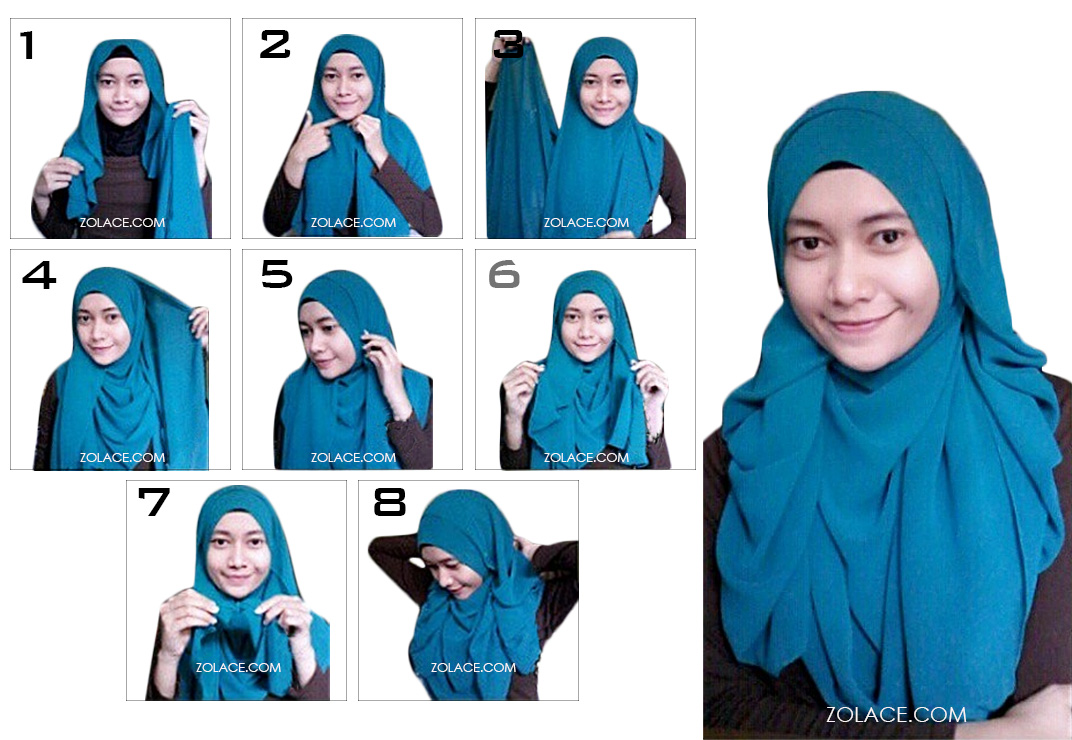 1
ZOLACE.COM
2
ZOLACE.COM
3
ZOLACE.COM
4
ZOLACE.COM
5
ZOLACE.COM
6
ZOLACE.COM
7
ZOLACE.COM
8
ZOLACE.COM
ZOLACE.COM