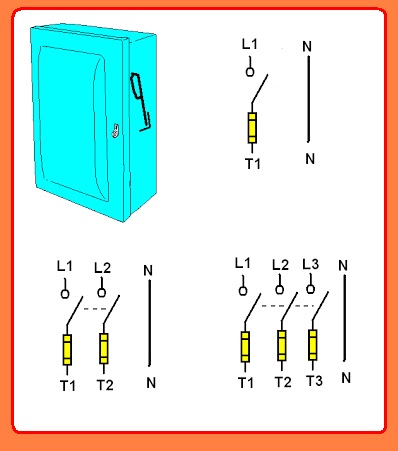 L1
N
T1
N

L1 L2
N
T1 T2
N

L1 L2 L3
N
T1 T2 T3
N