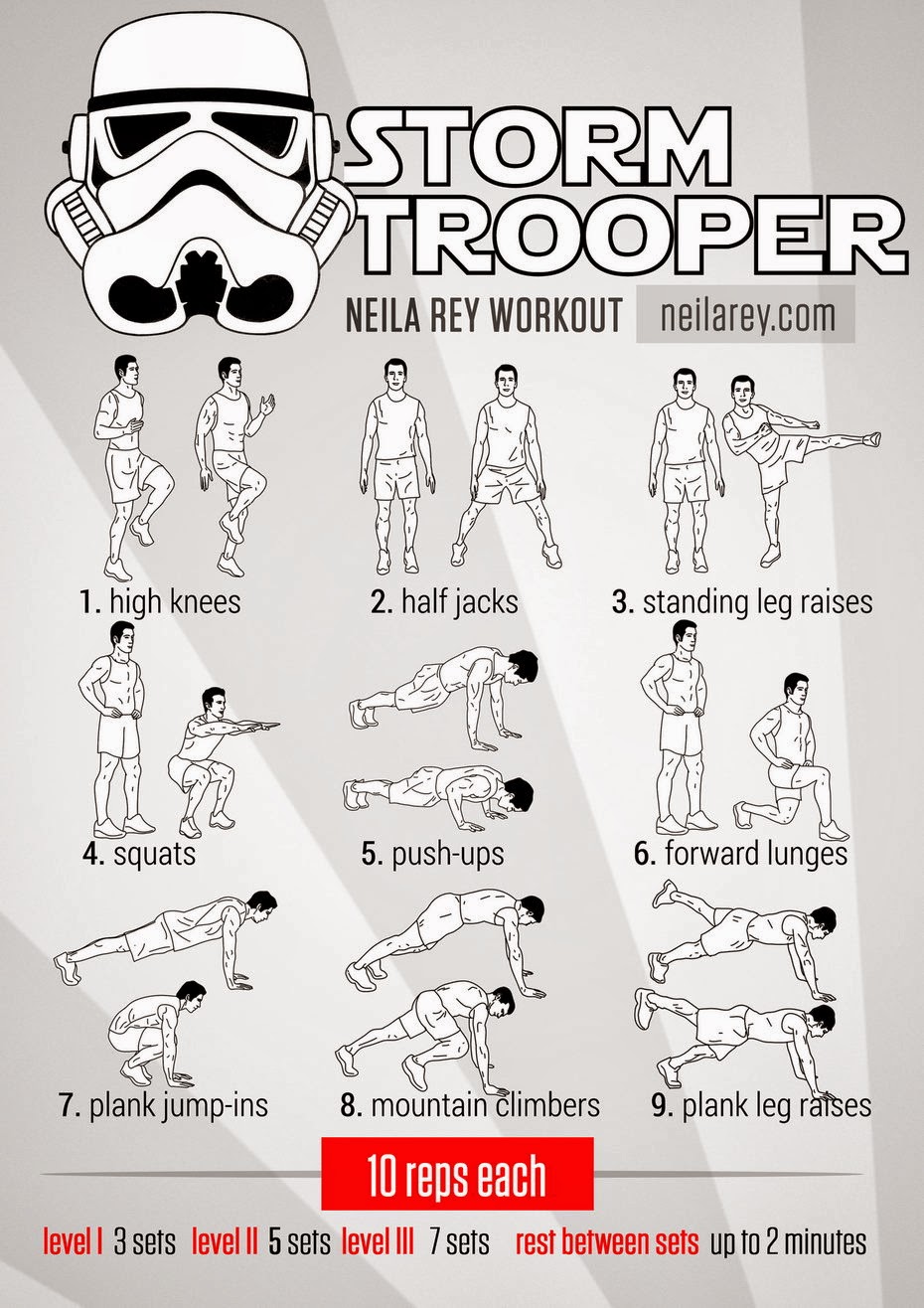 STORM TROOPER

NEILA REY WORKOUT neilarey.com

1. high knees
2. half jacks
3. standing leg raises
4. squats
5. push-ups
6. forward lunges
7. plank jump-ins
8. mountain climbers
9. plank leg raises

10 reps each

level I 3 sets level II 5 sets level III 7 sets rest between sets up to 2 minutes