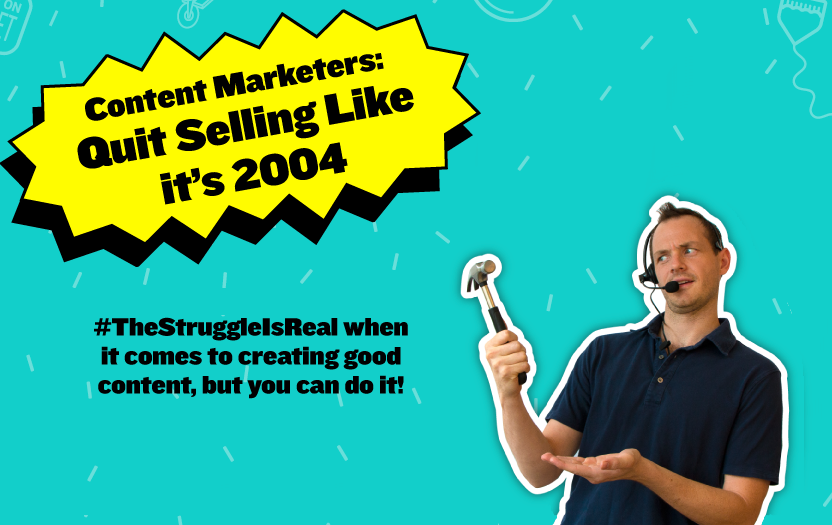 Content Marketers: Quit Selling Like it's 2004

#TheStruggleIsReal when it comes to creating good content, but you can do it!