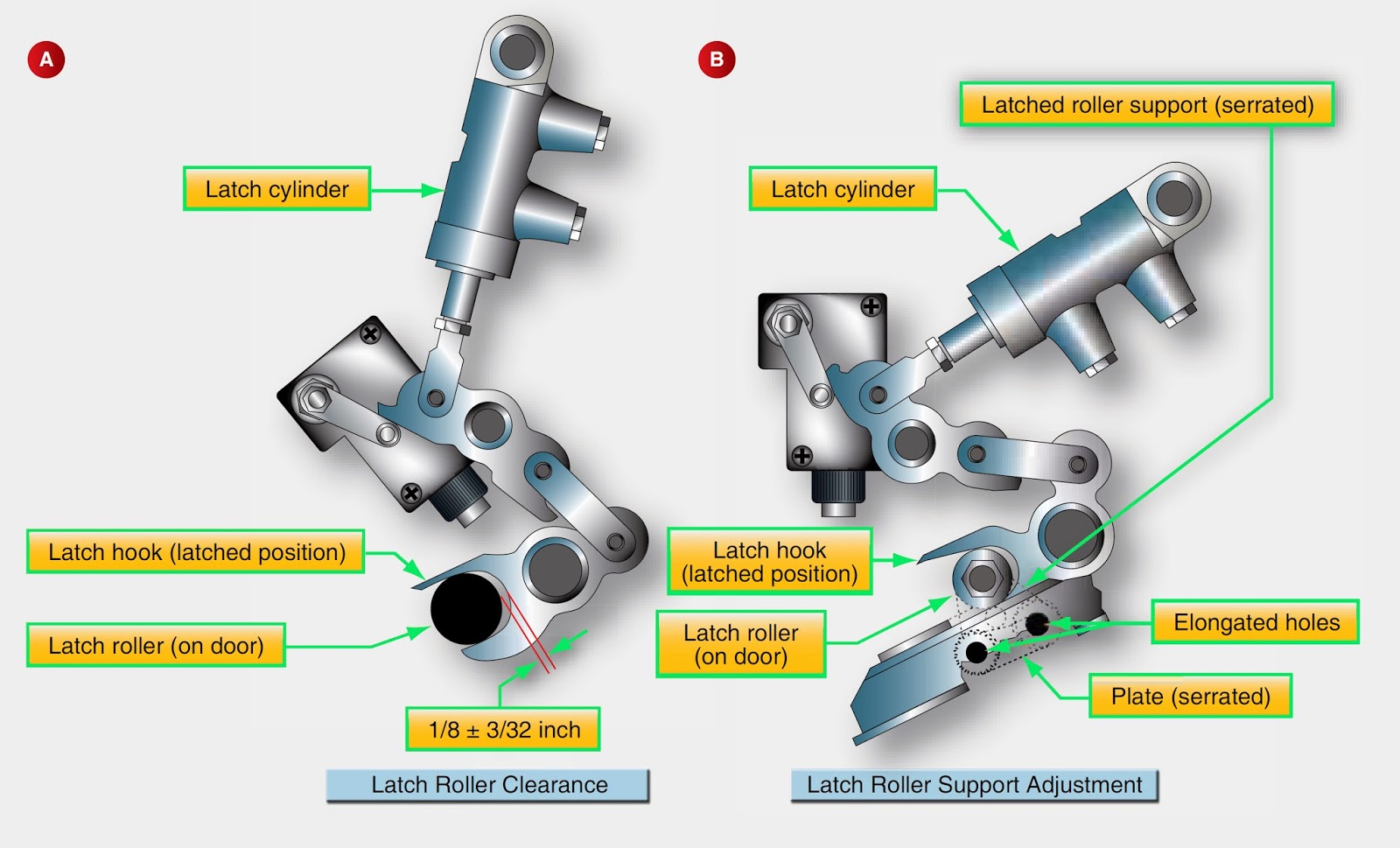 A

Latch cylinder

Latch hook (latched position)

Latch roller (on door)

1/8 ± 3/32 inch

Latch Roller Clearance

B

Latched roller support (serrated)

Latch cylinder

Latch hook (latched position)

Latch roller (on door)

Elongated holes

Plate (serrated)

Latch Roller Support Adjustment