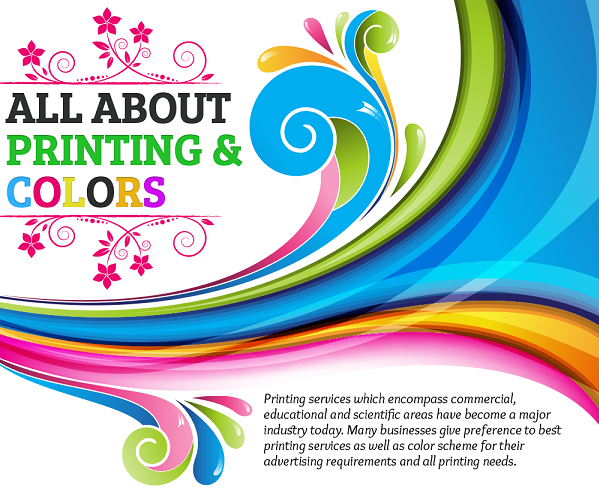 ALL ABOUT
PRINTING &
COLORS

Printing services which encompass commercial, educational and scientific areas have become a major industry today. Many businesses give preference to best printing services as well as color scheme for their advertising requirements and all printing needs.