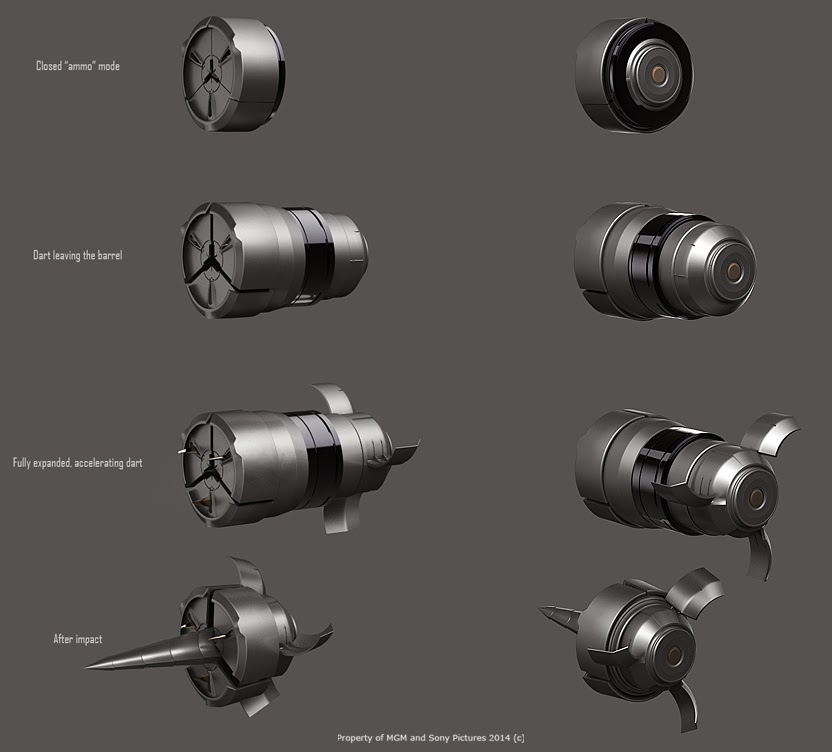 Closed "ammo" mode

Dart leaving the barrel

Fully expanded, accelerating dart

After impact

Property of MGM and Sony Pictures 2014 (c)