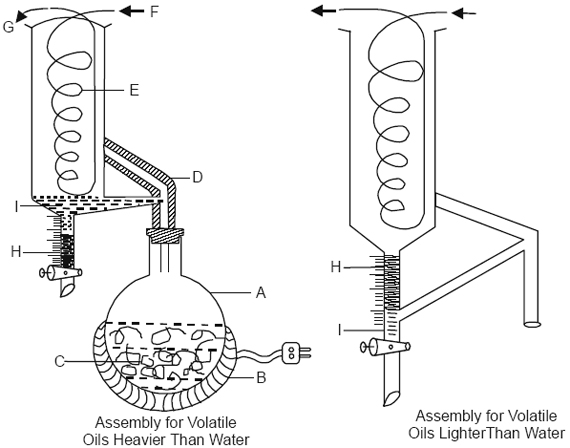 G
F
E
D
I
H
A
C
B
Assembly for Volatile Oils Heavier Than Water

H
I
Assembly for Volatile Oils LighterThan Water