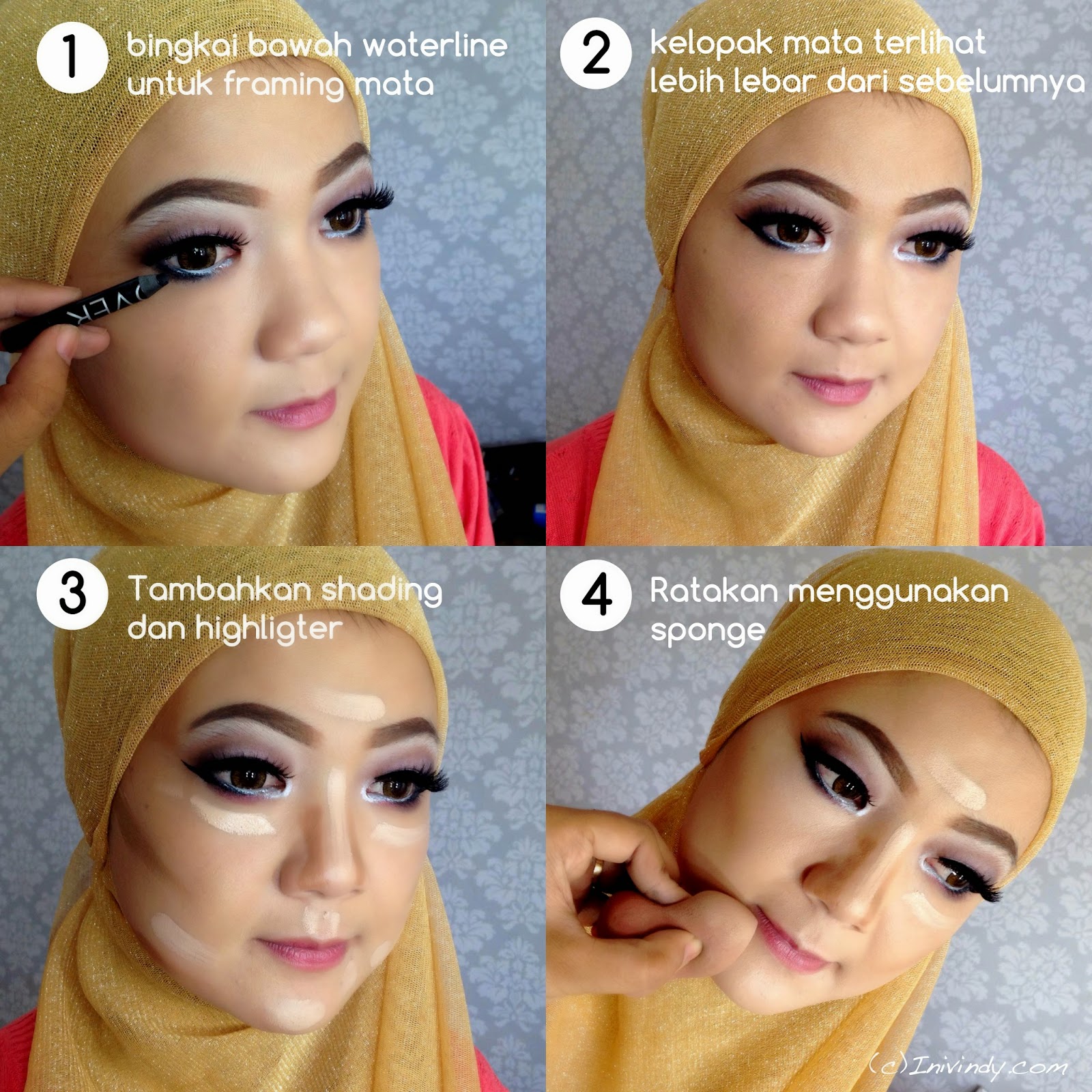 1 bingkai bawah waterline untuk framing mata

VER

2 kelopak mata terlihat lebih lebar dari sebelumnya

3 Tambahkan shading dan highligter

4 Ratakan menggunakan sponge

(c)Inivindy.com