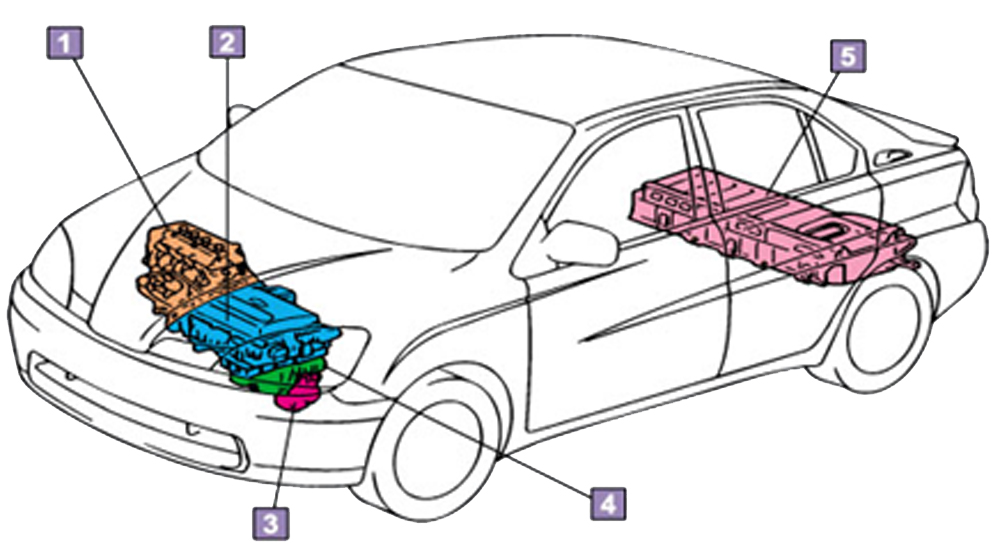 1
2
5
3
4