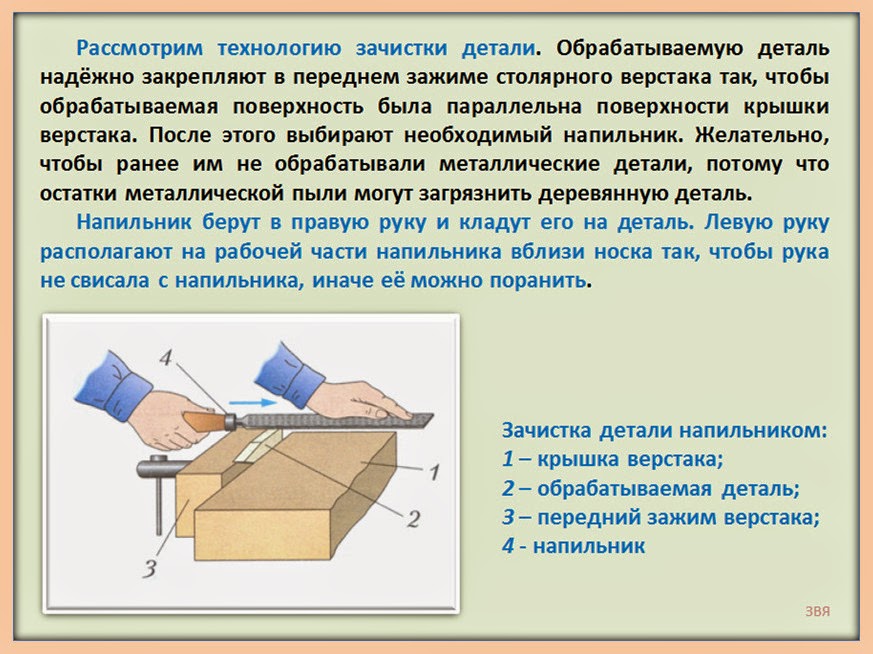 Рассмотрим технологию зачистки детали. Обрабатываемую деталь надёжно закрепляют в переднем зажиме столярного верстака так, чтобы обрабатываемая поверхность была параллельна поверхности крышки верстака. После этого выбирают необходимый напильник. Желательно, чтобы ранее им не обрабатывали металлические детали, потому что остатки металлической пыли могут загрязнить деревянную деталь.

Напильник берут в правую руку и кладут его на деталь. Левую руку располагают на рабочей части напильника вблизи носка так, чтобы рука не свисала с напильника, иначе её можно поранить.

4

1

2

3

Зачистка детали напильником:
1 – крышка верстака;
2 – обрабатываемая деталь;
3 – передний зажим верстака;
4 - напильник

ЗВЯ