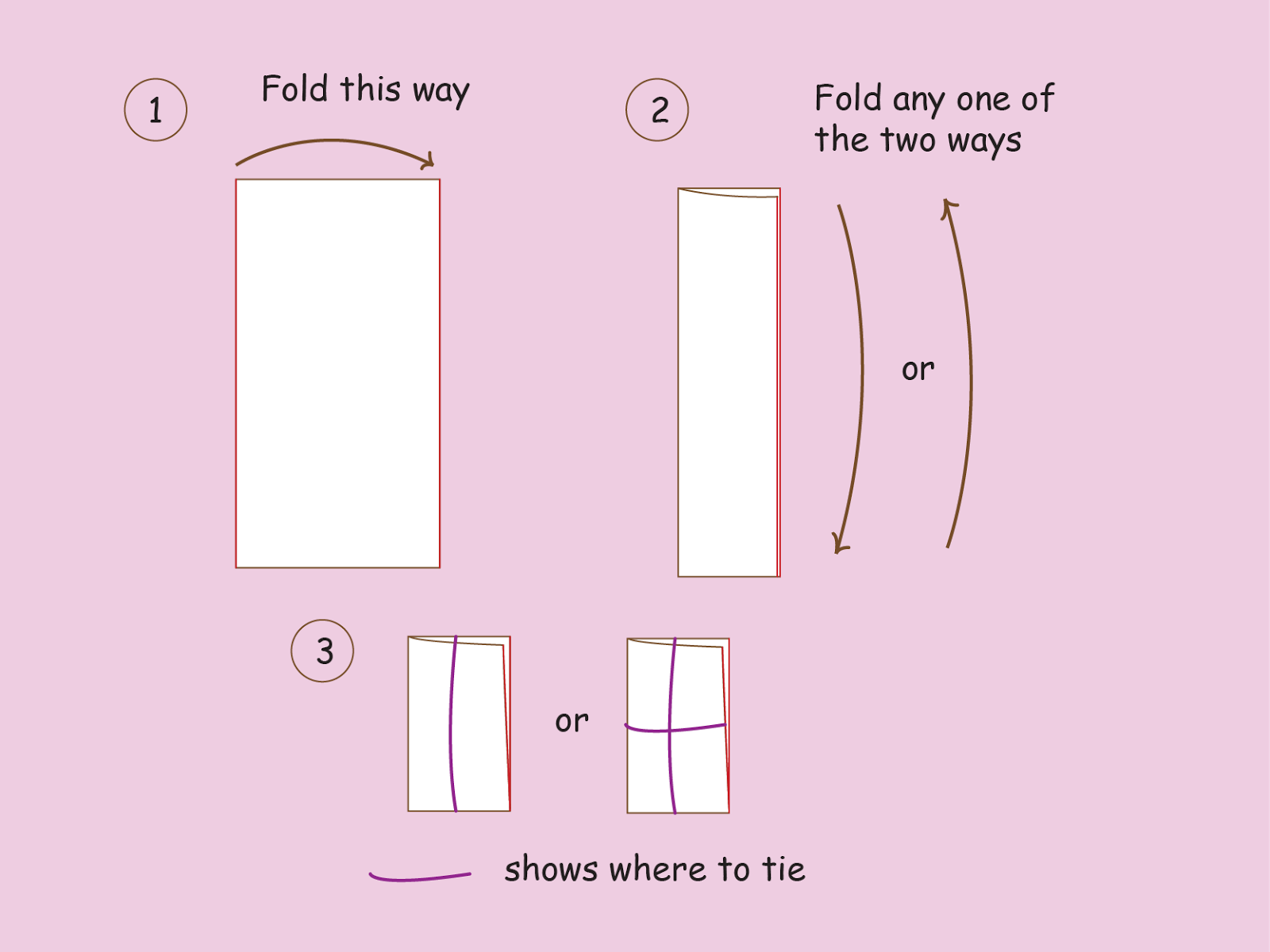 1

Fold this way

2

Fold any one of the two ways

or

3

or

shows where to tie