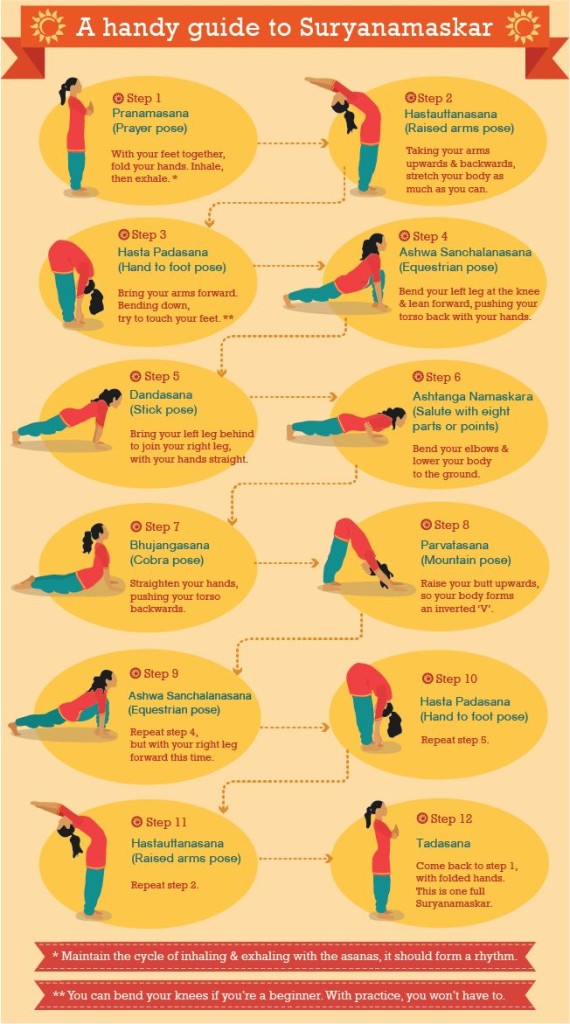 A handy guide to Suryanamaskar

Step 1
Pranamasana
(Prayer pose)

With your feet together, fold your hands. Inhale, then exhale. *

Step 2
Hastauttanasana
(Raised arms pose)

Taking your arms upwards & backwards, stretch your body as much as you can.

Step 3
Hasta Padasana
(Hand to foot pose)

Bring your arms forward. Bending down, try to touch your feet. **

Step 4
Ashwa Sanchalanasana
(Equestrian pose)

Bend your left leg at the knee & lean forward, pushing your torso back with your hands.

Step 5
Dandasana
(Stick pose)

Bring your left leg behind to join your right leg, with your hands straight.

Step 6
Ashtanga Namaskara
(Salute with eight parts or points)

Bend your elbows & lower your body to the ground.

Step 7
Bhujangasana
(Cobra pose)

Straighten your hands, pushing your torso backwards.

Step 8
Parvatasana
(Mountain pose)

Raise your butt upwards, so your body forms an inverted 'V'.

Step 9
Ashwa Sanchalanasana
(Equestrian pose)

Repeat step 4, but with your right leg forward this time.

Step 10
Hasta Padasana
(Hand to foot pose)

Repeat step 5.

Step 11
Hastauttanasana
(Raised arms pose)

Repeat step 2.

Step 12
Tadasana

Come back to step 1, with folded hands. This is one full Suryanamaskar.

* Maintain the cycle of inhaling & exhaling with the asanas, it should form a rhythm.

** You can bend your knees if you're a beginner. With practice, you won't have to.