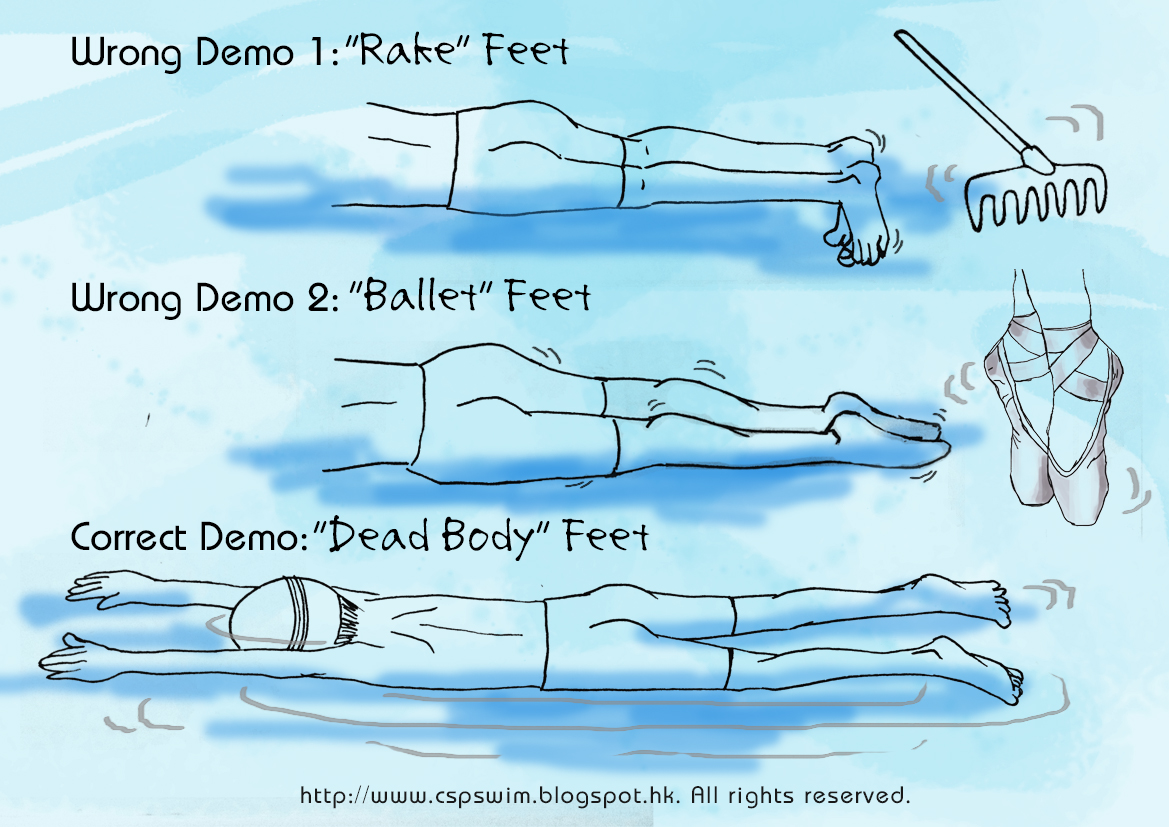 Wrong Demo 1: "Rake" Feet

Wrong Demo 2: "Ballet" Feet

Correct Demo: "Dead Body" Feet

http://www.cspswim.blogspot.hk. All rights reserved.