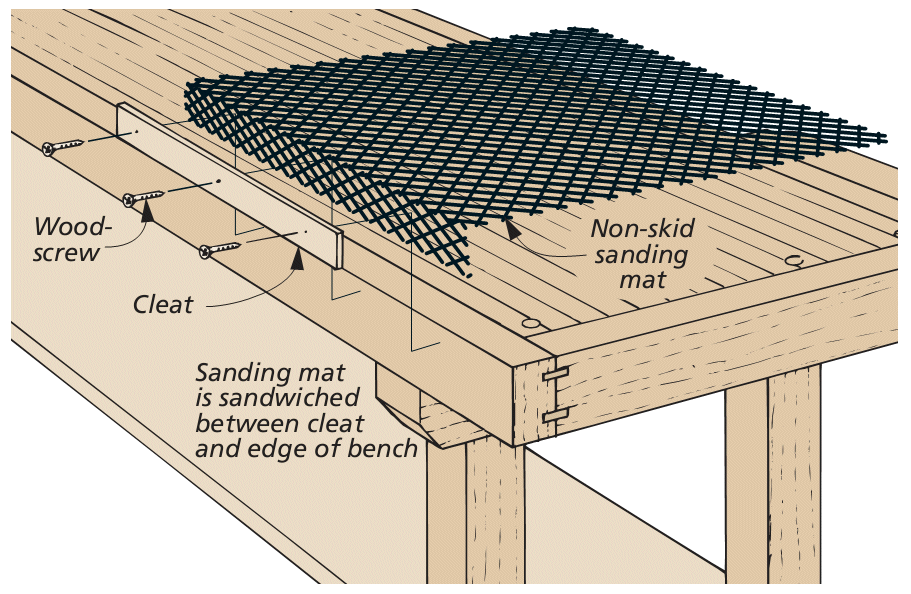 Woodscrew

Cleat

Non-skid sanding mat

Sanding mat is sandwiched between cleat and edge of bench