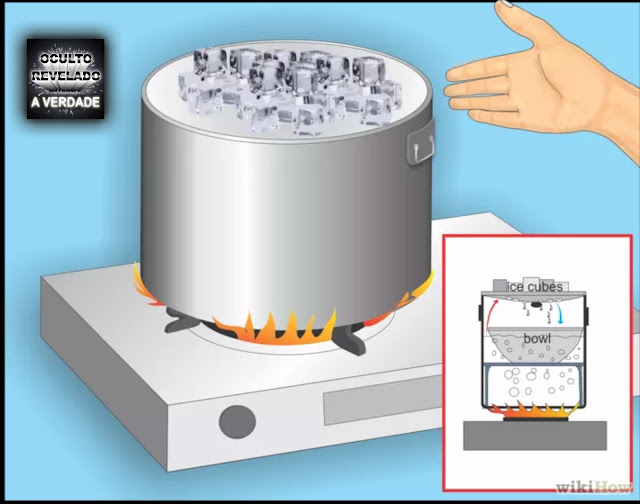 OCULTO
REVELADO
A VERDADE

ice cubes
bowl

wikiHow