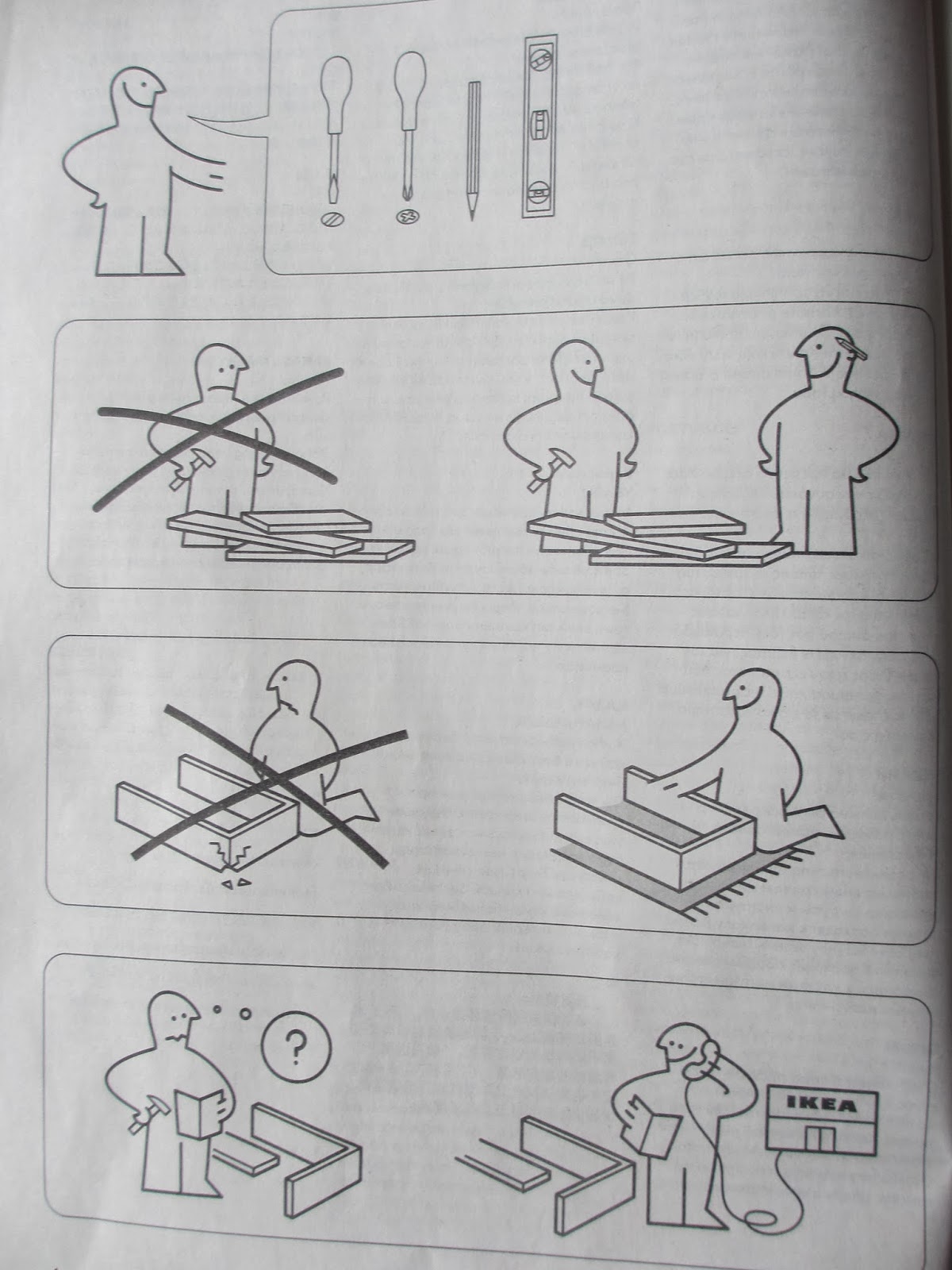 ?

IKEA