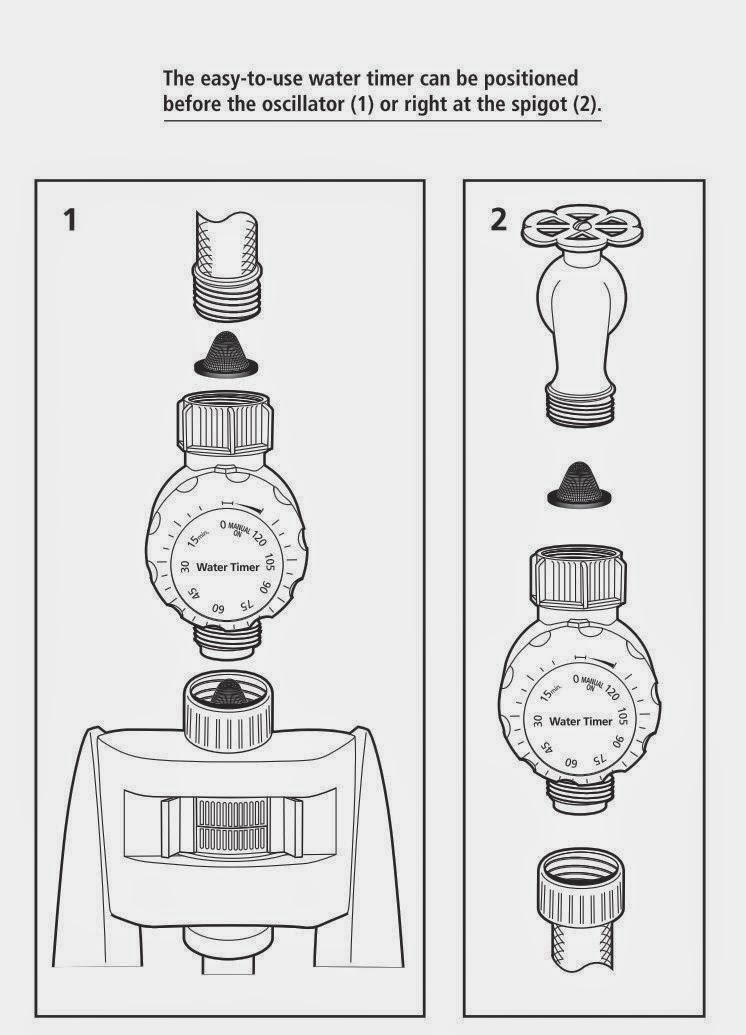 The easy-to-use water timer can be positioned before the oscillator (1) or right at the spigot (2).

1

0 MANUAL ON
120
105
90
75
60
45
30
15 min.
Water Timer

2

0 MANUAL ON
120
105
90
75
60
45
30
15 min.
Water Timer