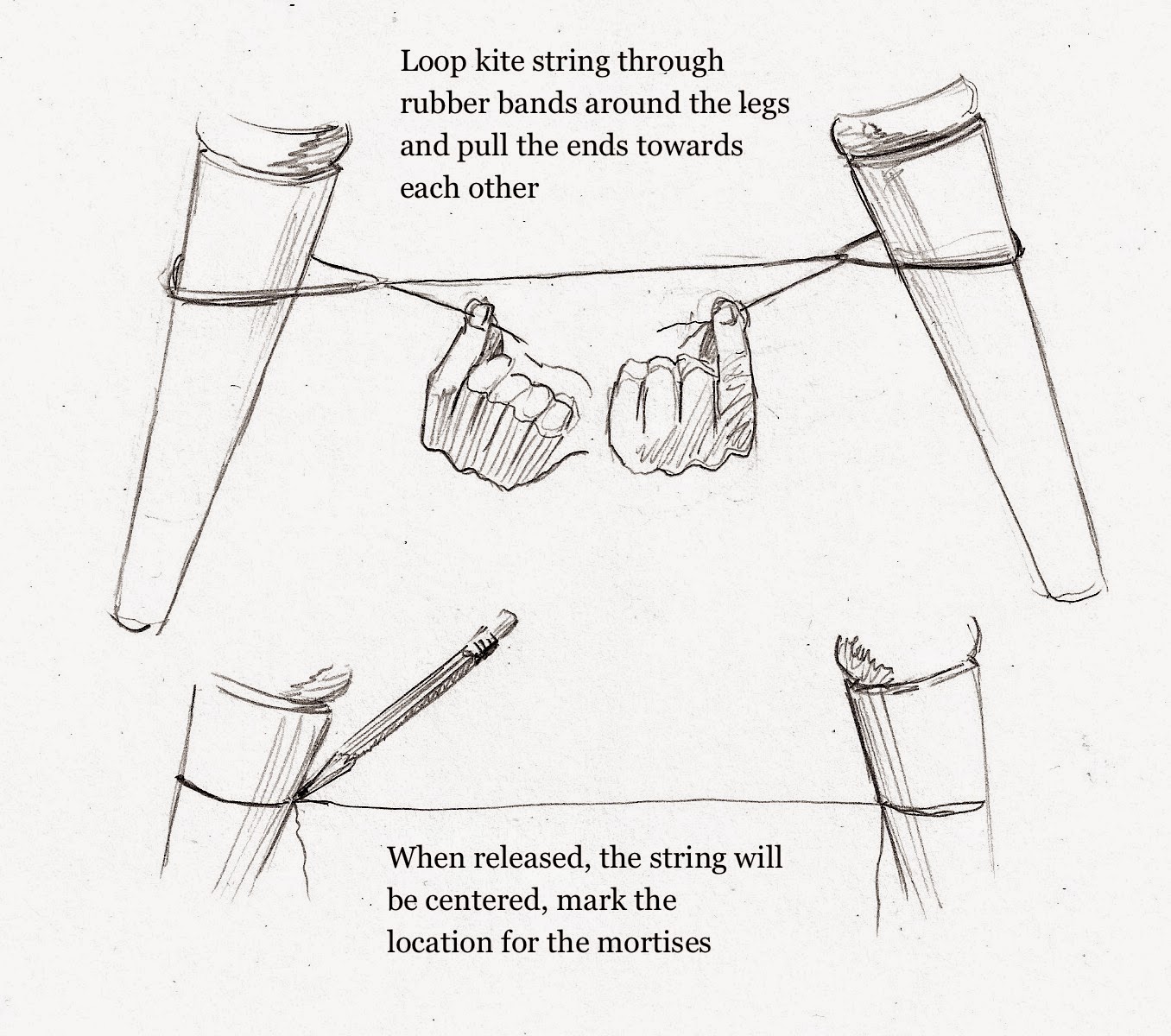 Loop kite string through rubber bands around the legs and pull the ends towards each other

When released, the string will be centered, mark the location for the mortises